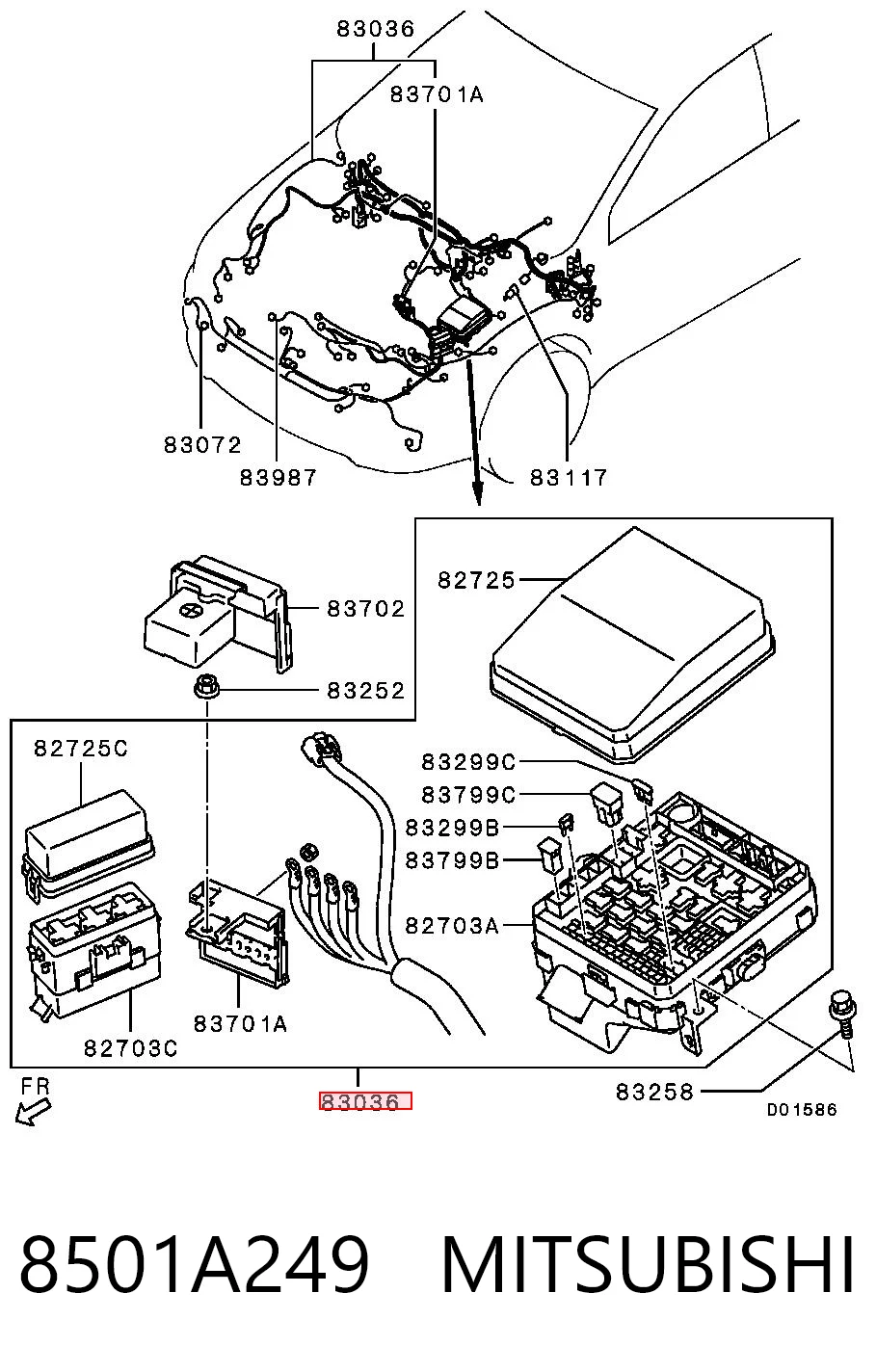 83036
83701A
83072
83987
83117
82725
83702
83252
82725C
83299C
83799C
83299B
83799B
82703A
83701A
82703C
83258
FR
83036
D01586

8501A249 MITSUBISHI