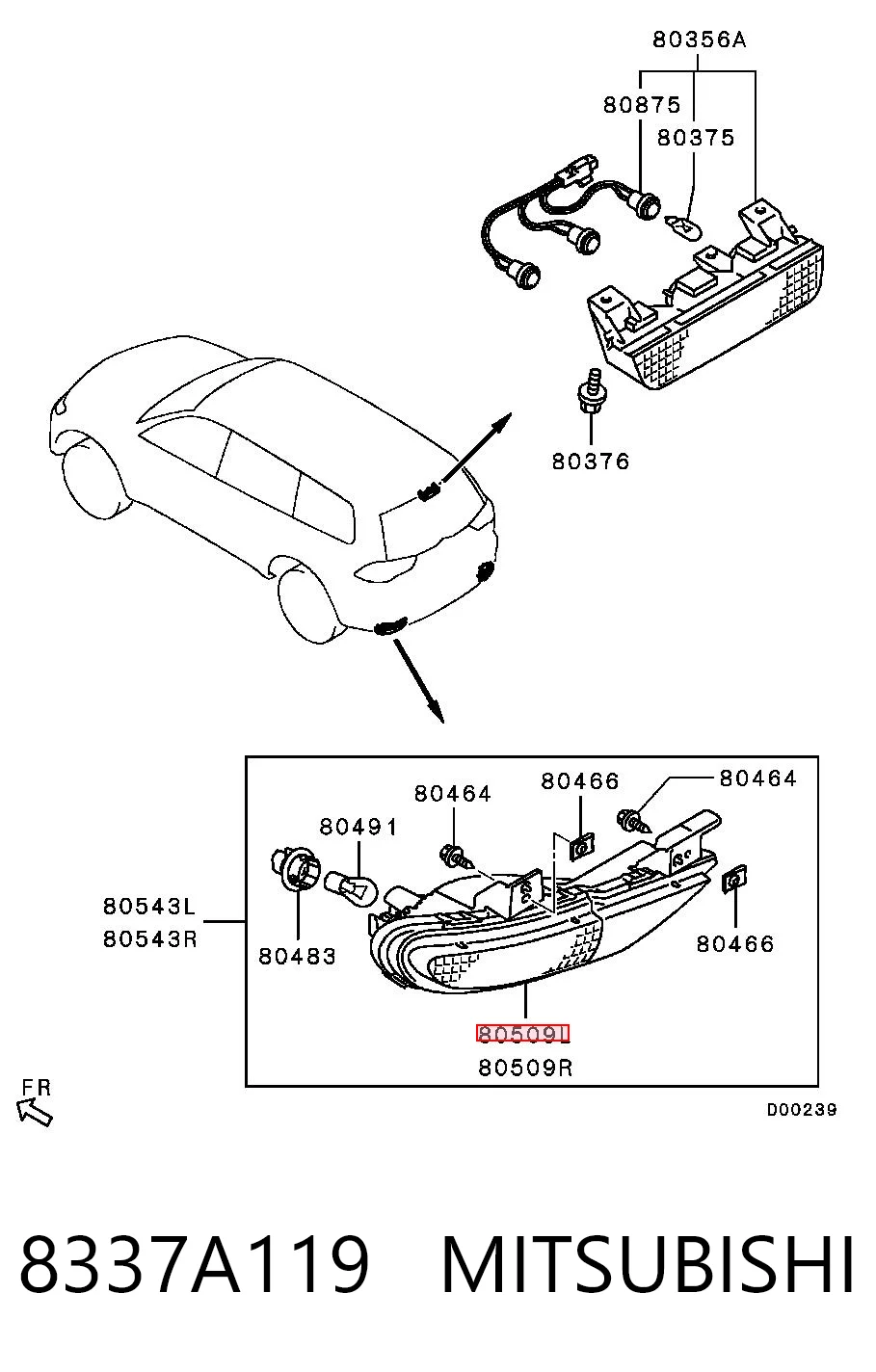 80356A
80875
80375
80376
80464
80466
80464
80491
80543L
80543R
80483
80466
80509L
80509R
FR
D00239

8337A119 MITSUBISHI