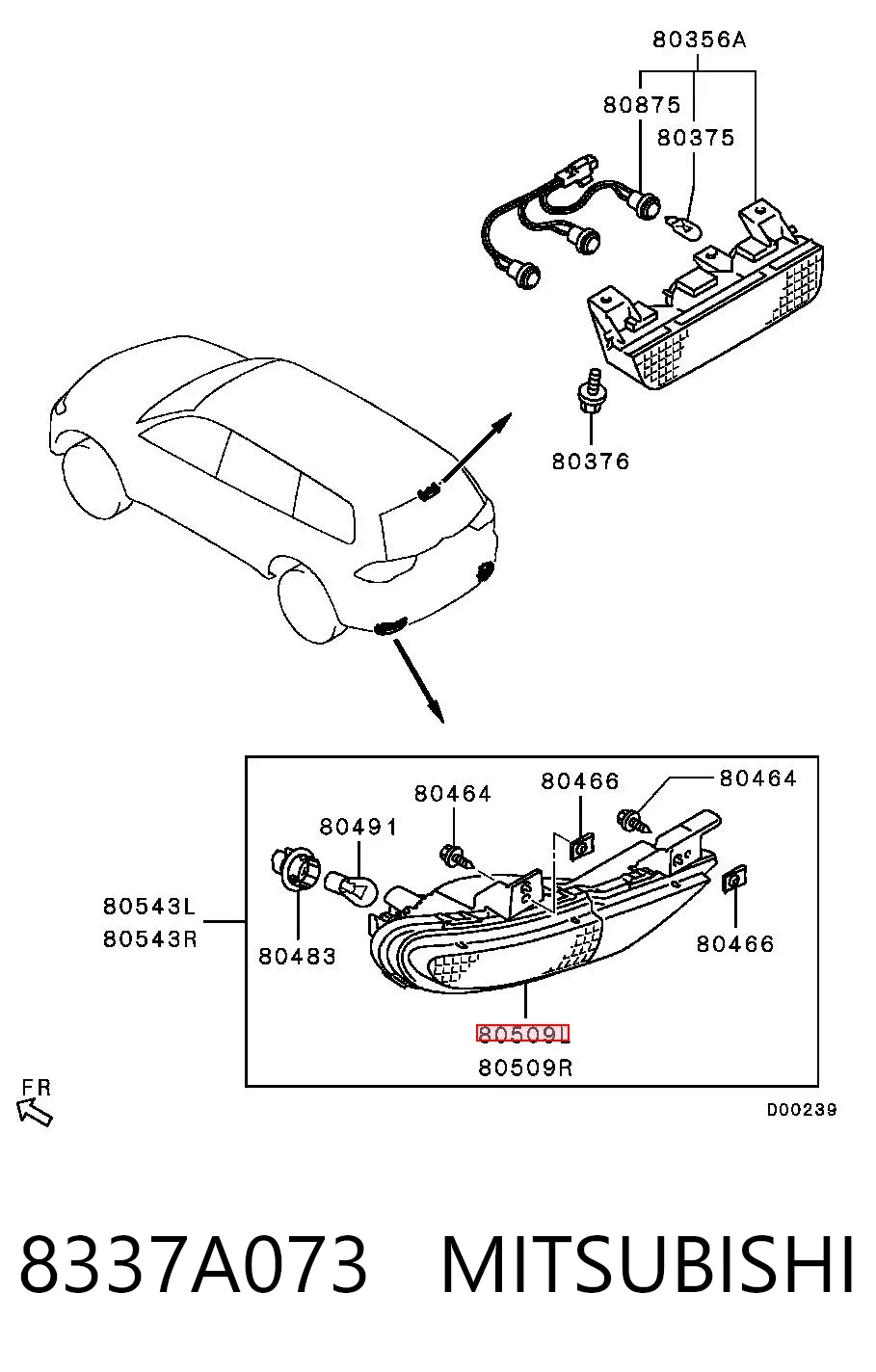 80356A
80875
80375
80376
80464
80466
80464
80491
80543L
80543R
80483
80466
80509L
80509R
FR
D00239
8337A073 MITSUBISHI