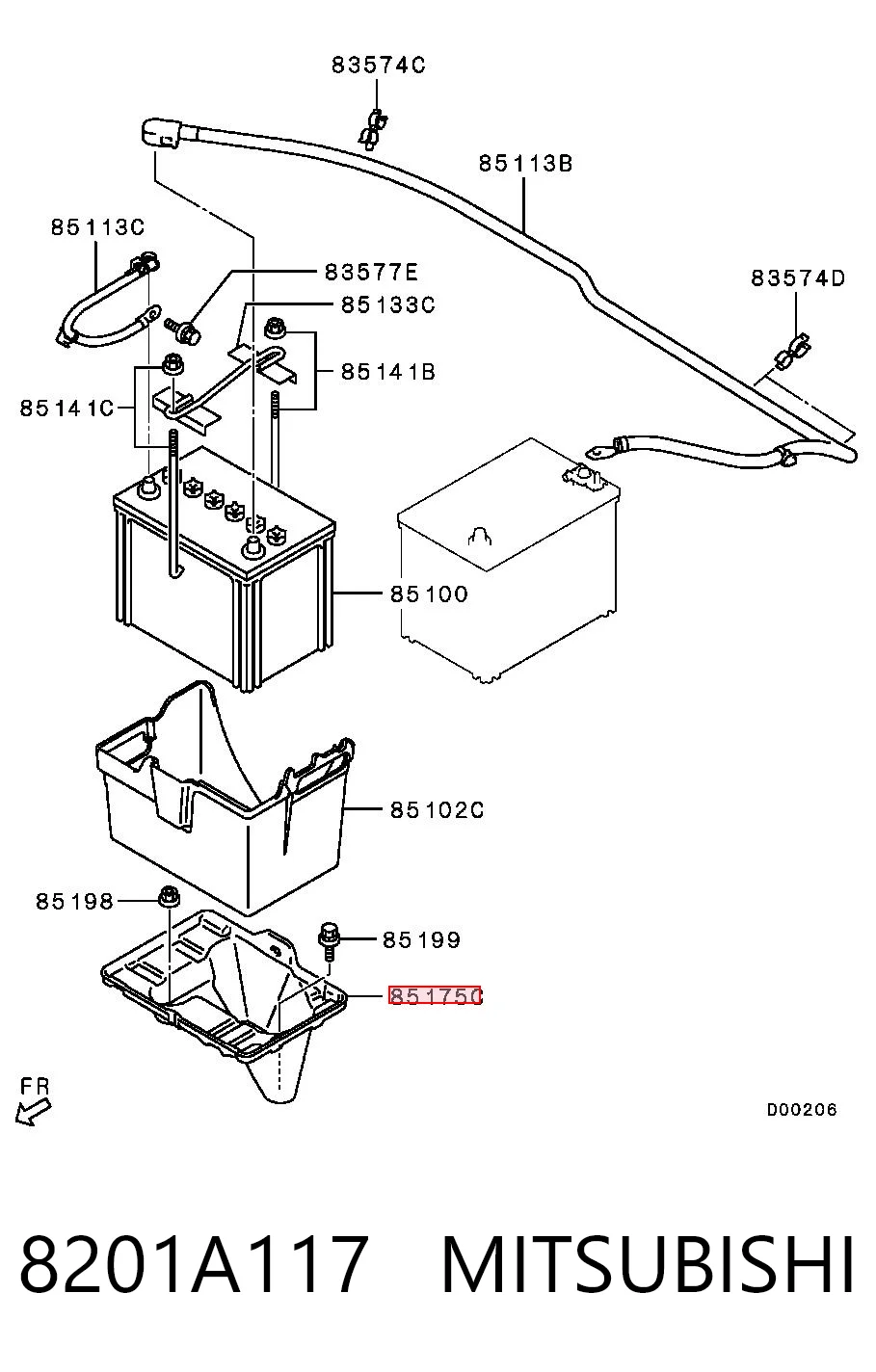 83574C
85113B
85113C
83577E
85133C
83574D
85141B
85141C
85100
85102C
85198
85199
85175C
FR
D00206

8201A117 MITSUBISHI