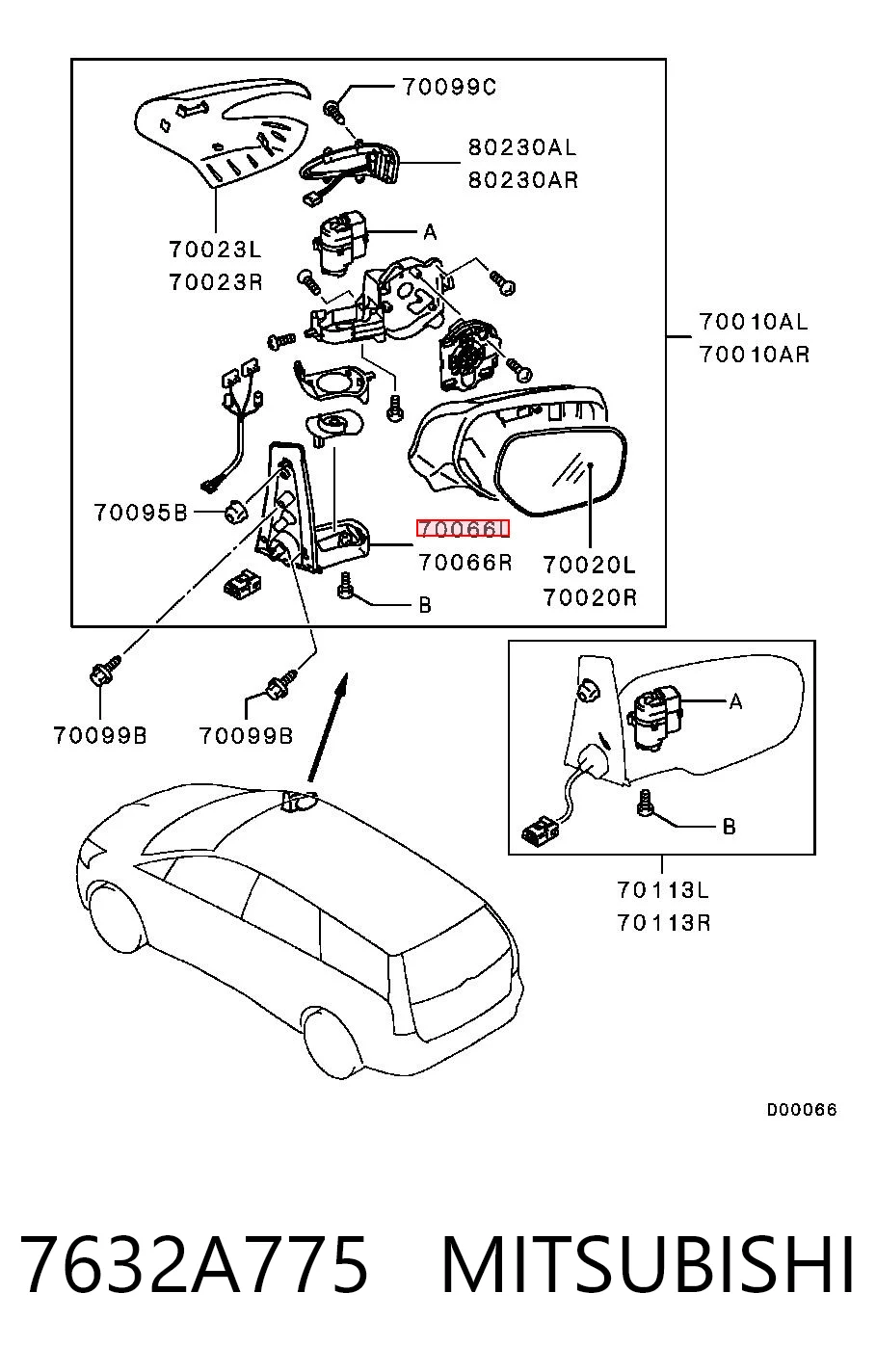 70099C
80230AL
80230AR
70023L
70023R
A
70010AL
70010AR
70095B
70066L
70066R
70020L
70020R
B
70099B
70099B
A
B
70113L
70113R
D00066

7632A775 MITSUBISHI