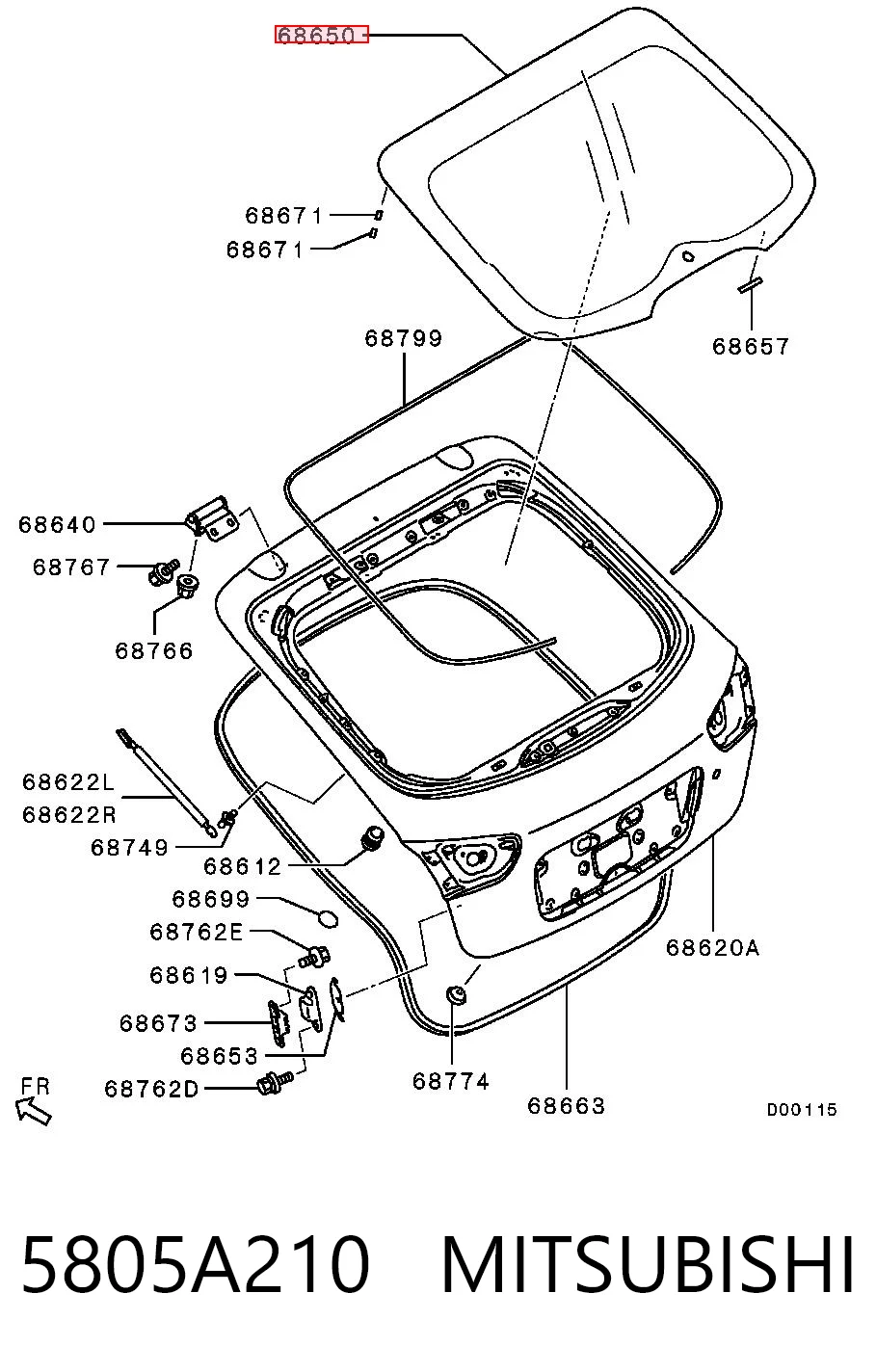 68650

68671

68671

68657

68799

68640

68767

68766

68622L
68622R

68749

68612

68699

68762E

68619

68673

68653

68762D

68774

68663

68620A

FR

D00115

5805A210 MITSUBISHI