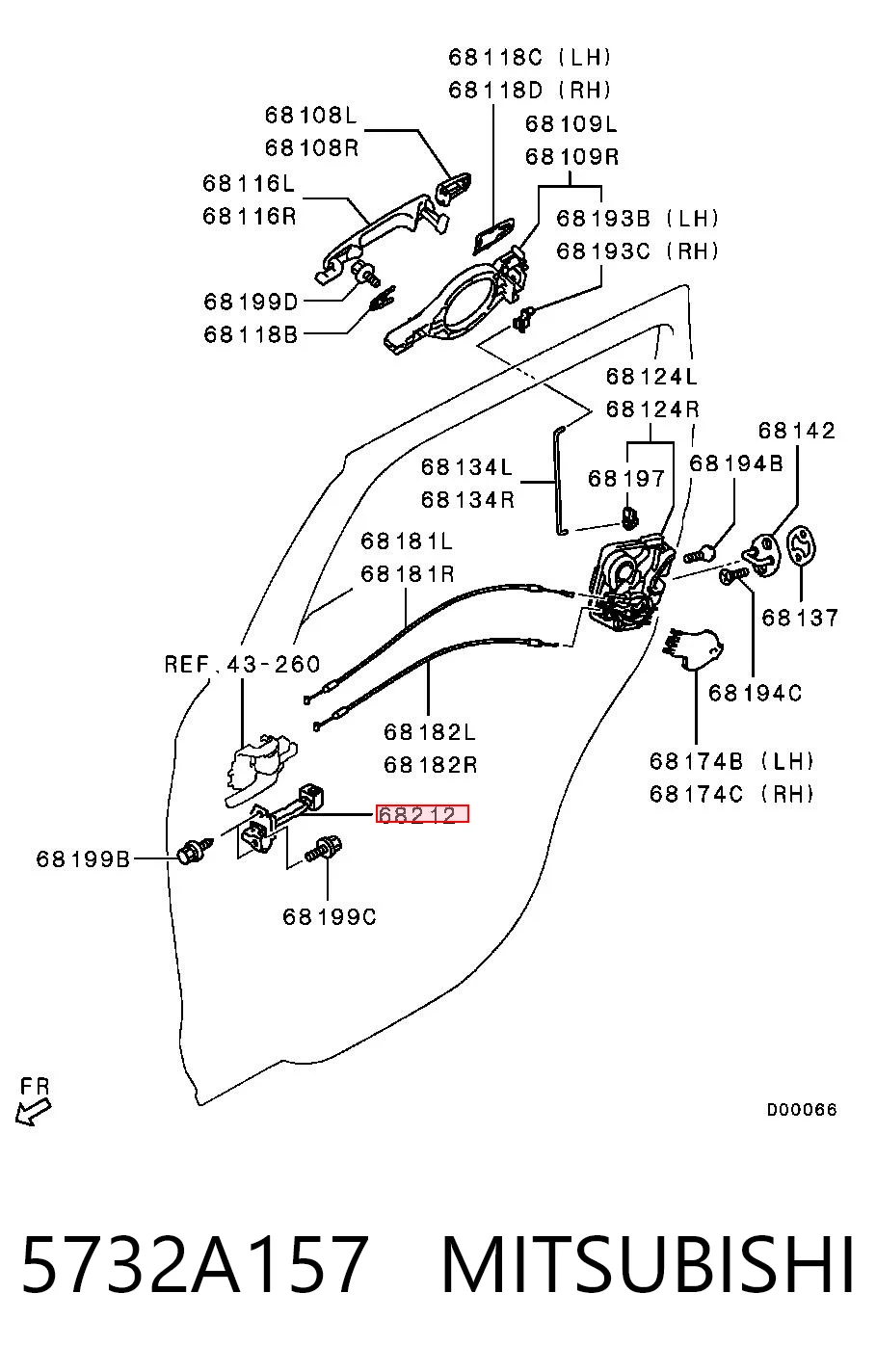 68118C (LH)
68118D (RH)
68108L
68108R
68109L
68109R
68116L
68116R
68193B (LH)
68193C (RH)
68199D
68118B
68124L
68124R
68142
68134L
68134R
68197
68194B
68181L
68181R
68137
REF.43-260
68194C
68182L
68182R
68174B (LH)
68174C (RH)
68212
68199B
68199C
FR
D00066

5732A157 MITSUBISHI