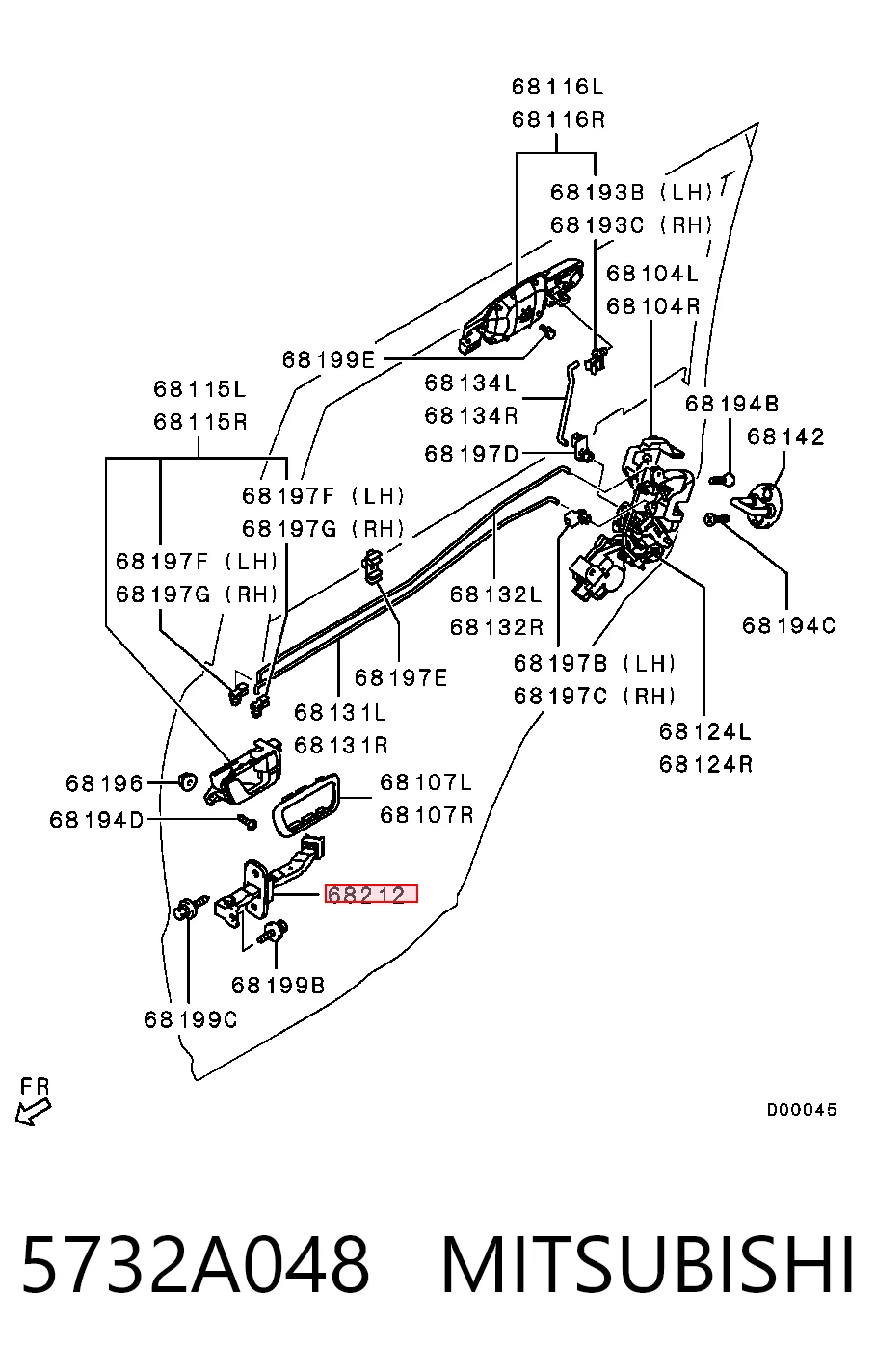 68116L
68116R

68193B (LH)
68193C (RH)

68104L
68104R

68199E

68134L
68134R

68115L
68115R

68194B

68142

68197D

68197F (LH)
68197G (RH)

68197F (LH)
68197G (RH)

68132L
68132R

68194C

68197E

68197B (LH)
68197C (RH)

68131L
68131R

68124L
68124R

68196

68107L
68107R

68194D

68212

68199B

68199C

FR

D00045

5732A048 MITSUBISHI