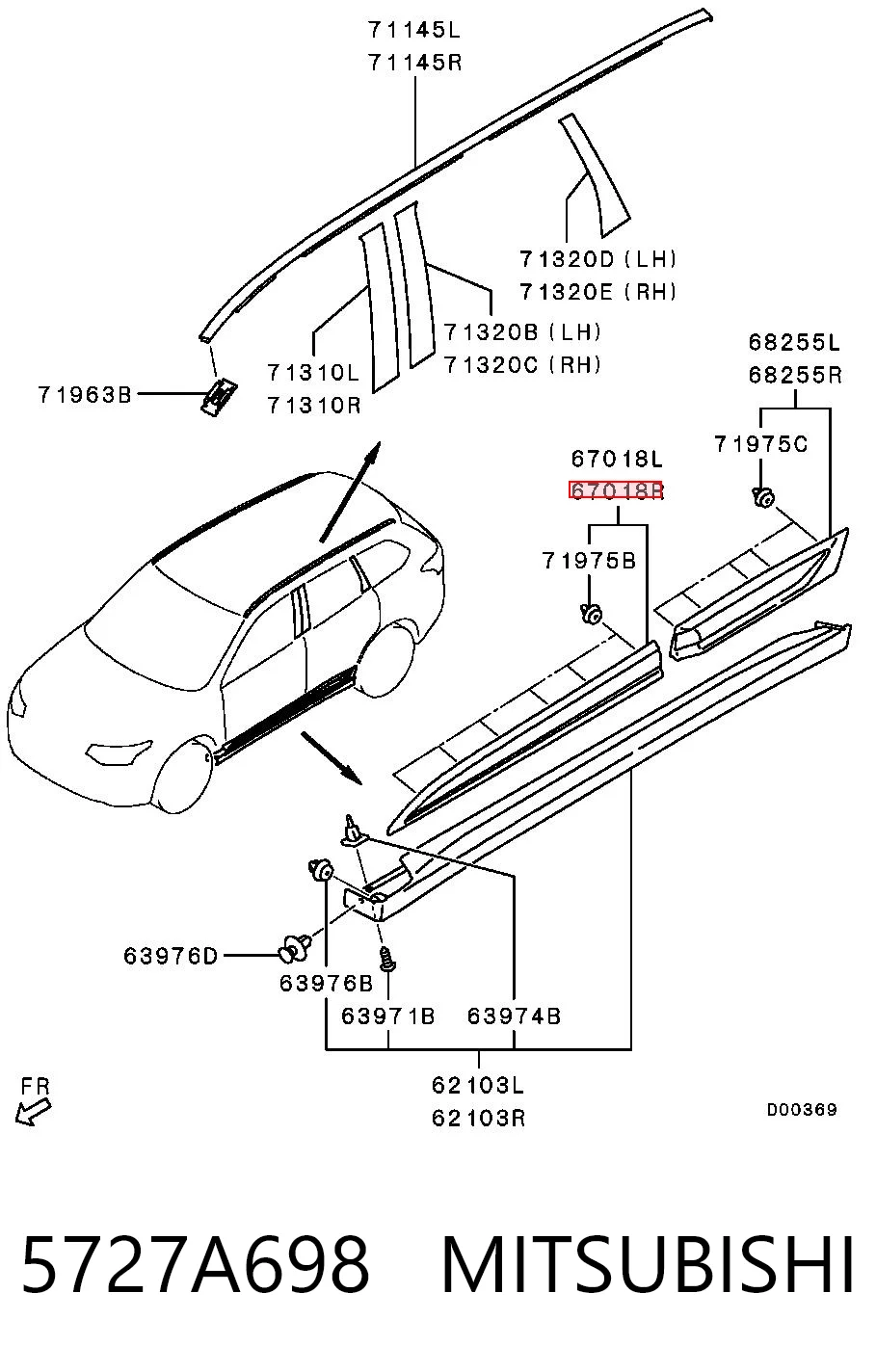 71145L
71145R

71320D (LH)
71320E (RH)

71320B (LH)
71320C (RH)

71310L
71310R

71963B

68255L
68255R

71975C

67018L
67018R

71975B

63976D

63976B

63971B

63974B

62103L
62103R

FR

D00369

5727A698 MITSUBISHI