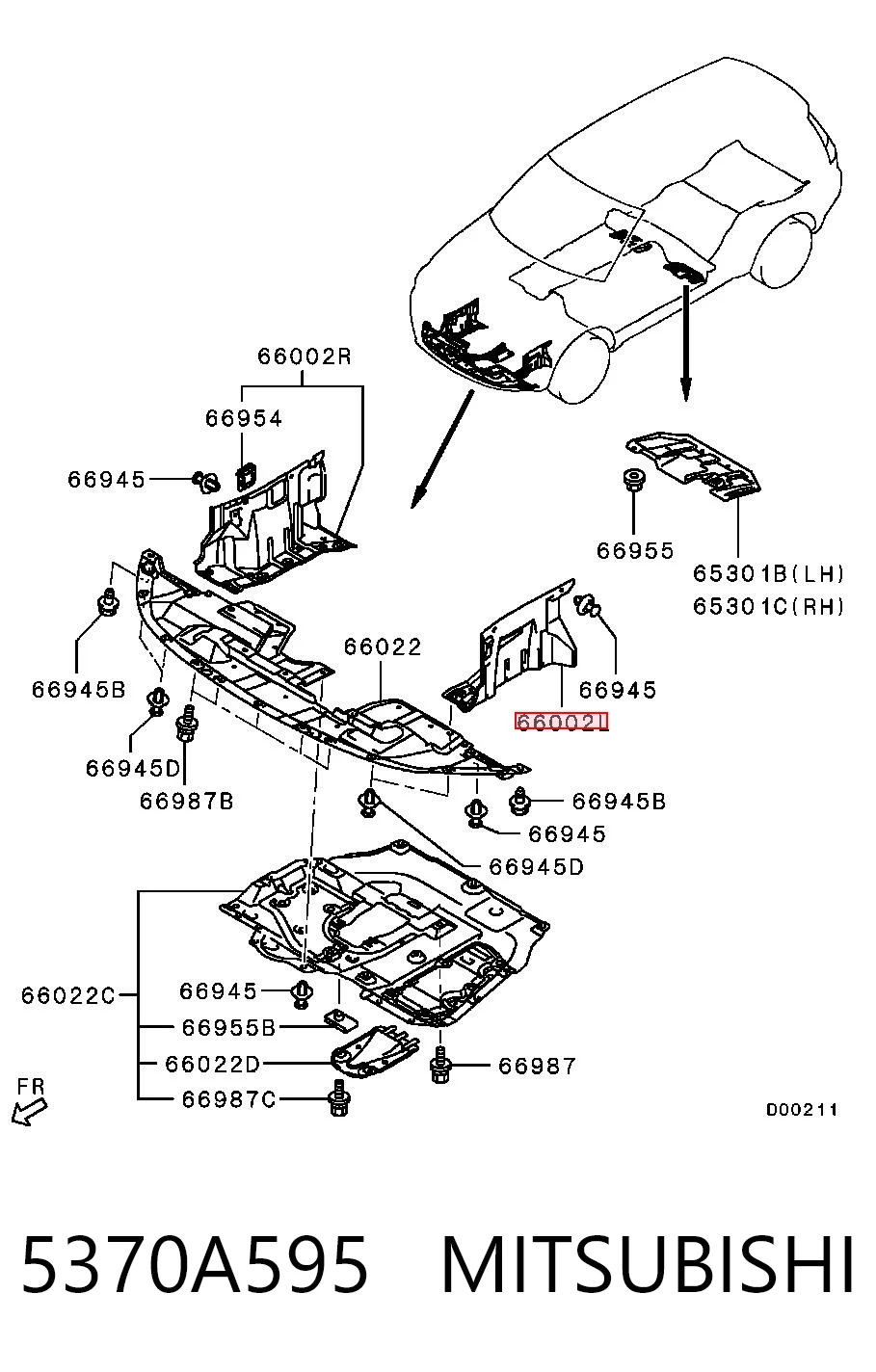 66002R
66954
66945
66955
65301B(LH)
65301C(RH)
66945B
66022
66945
66002L
66945D
66987B
66945B
66945
66945D
66022C
66945
66955B
66022D
66987
66987C
FR
D00211

5370A595 MITSUBISHI