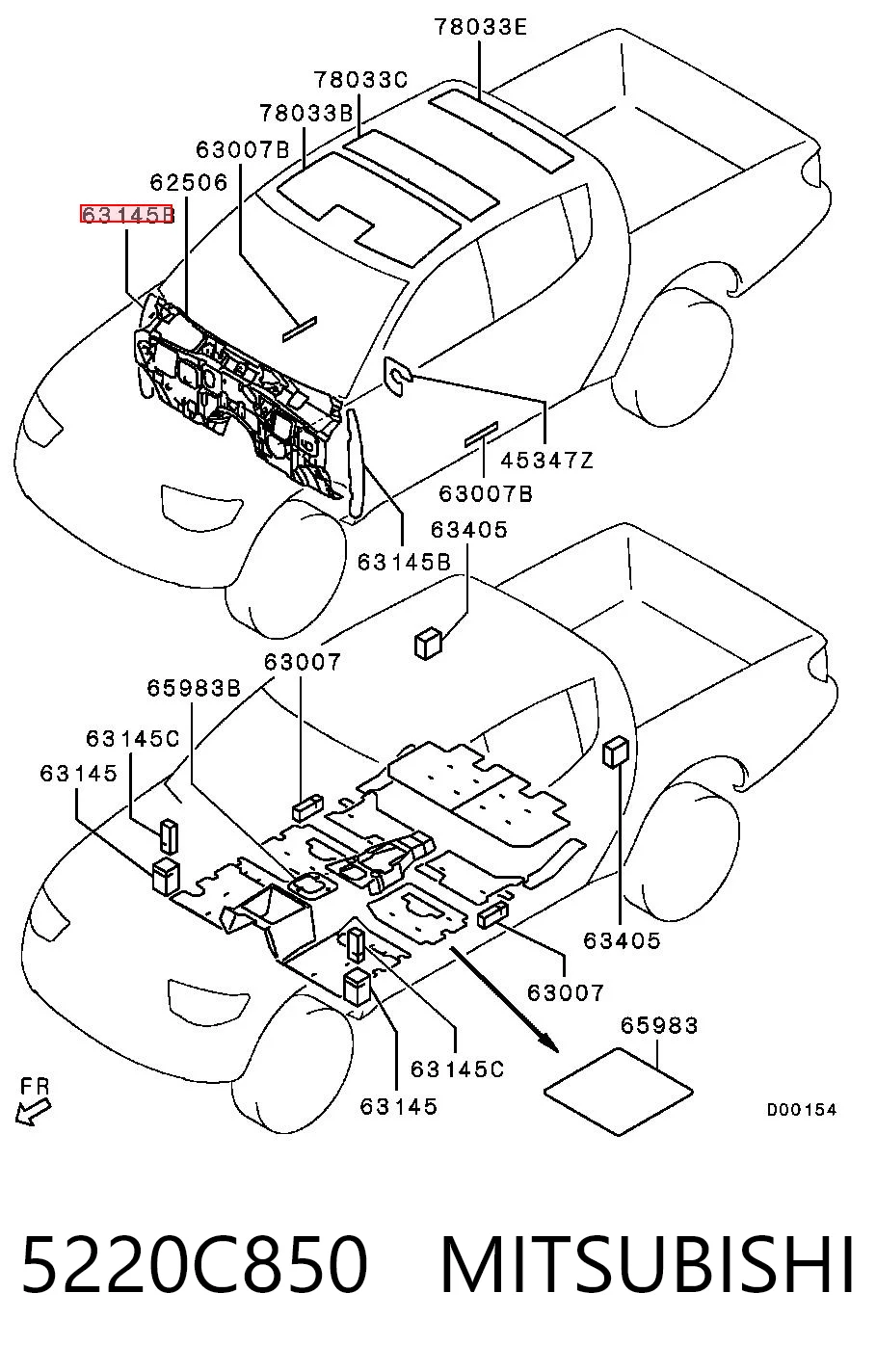 78033E
78033C
78033B
63007B
62506
63145B
45347Z
63007B
63145B
63405
63007
65983B
63145C
63145
63405
63007
65983
63145C
63145
FR
D00154

5220C850 MITSUBISHI