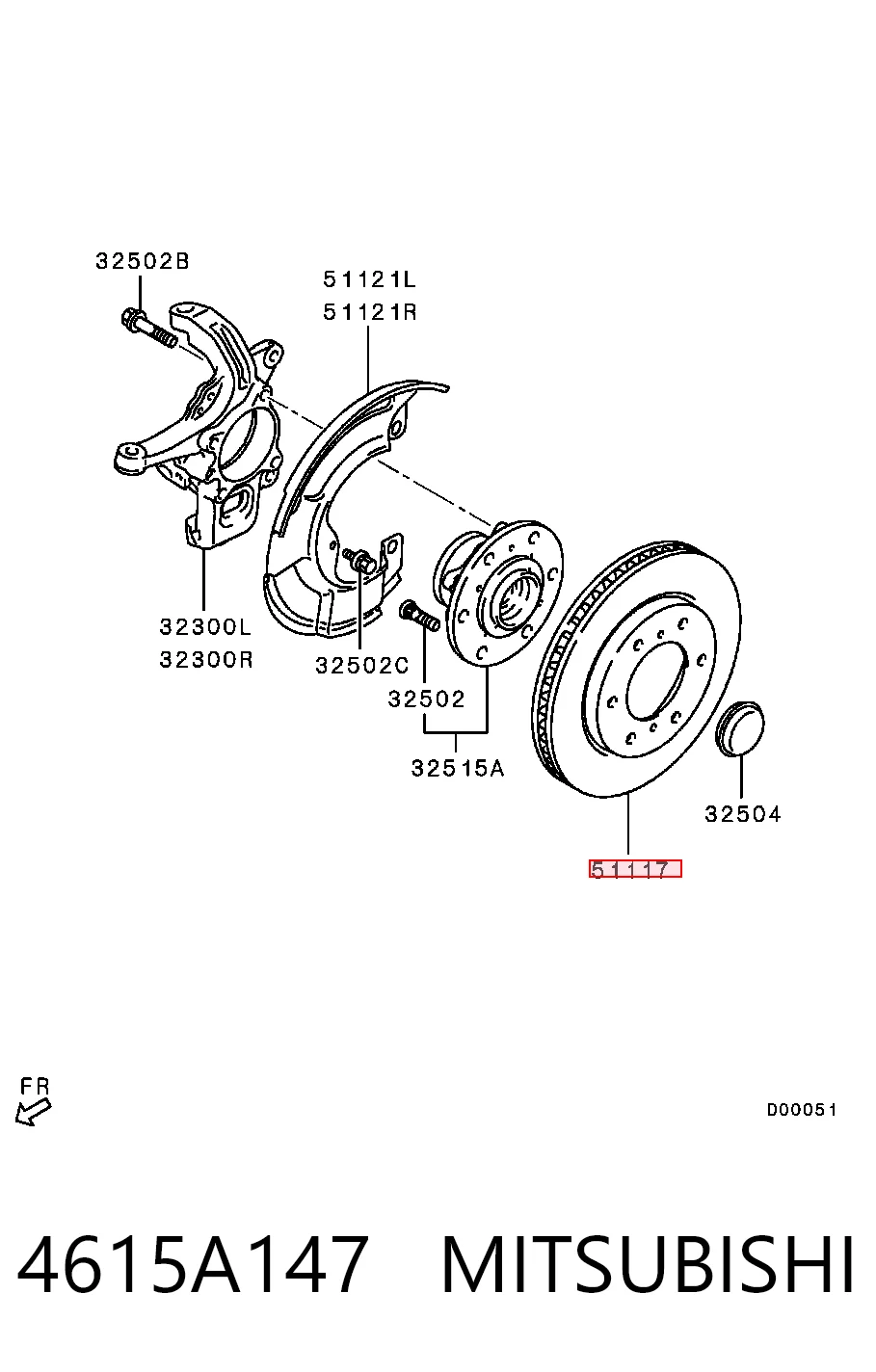 32502B

51121L
51121R

32300L
32300R

32502C

32502

32515A

32504

51117

FR

D00051

4615A147 MITSUBISHI