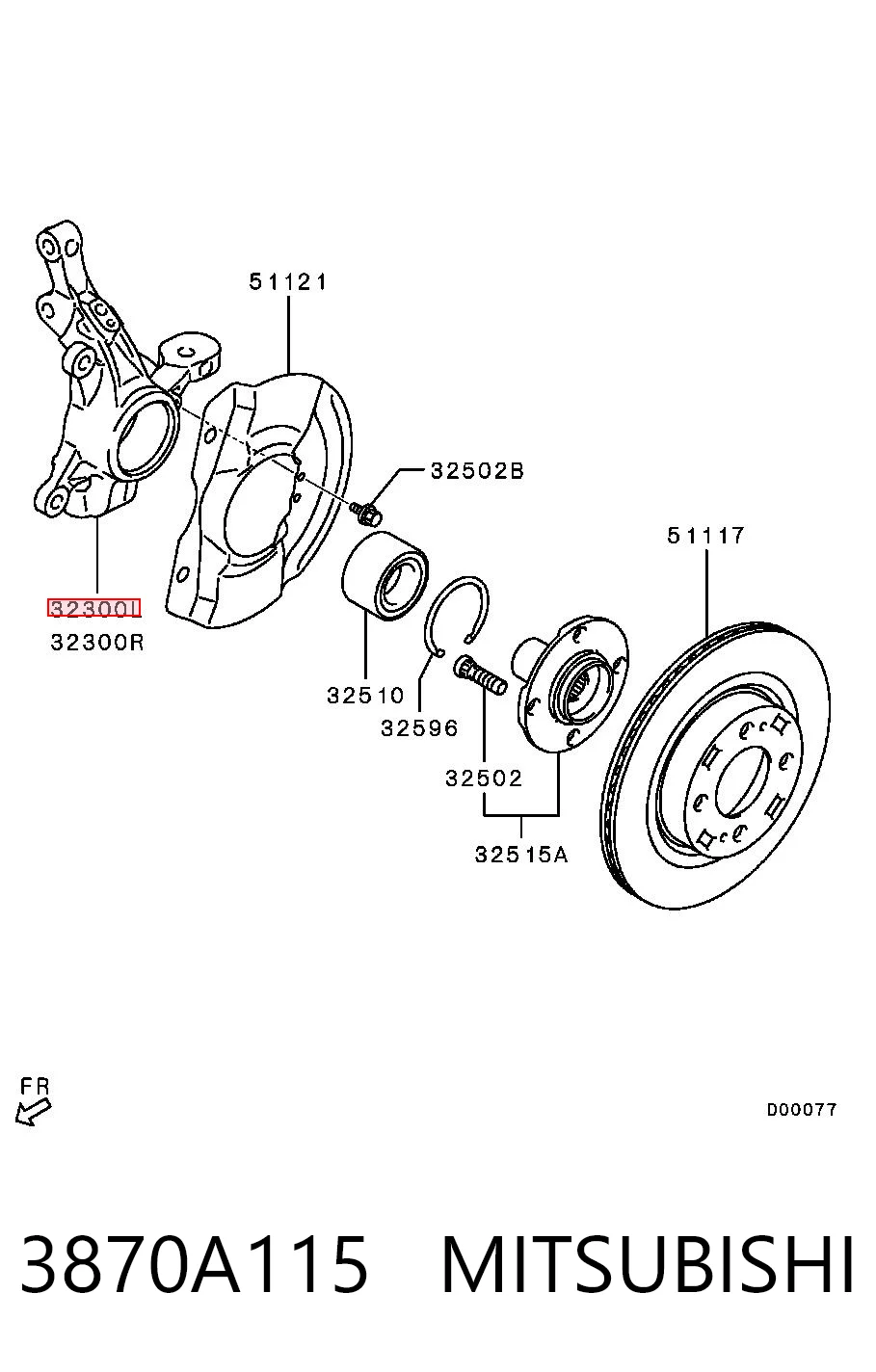 51121

32502B

51117

32300L

32300R

32510

32596

32502

32515A

FR

D00077

3870A115 MITSUBISHI