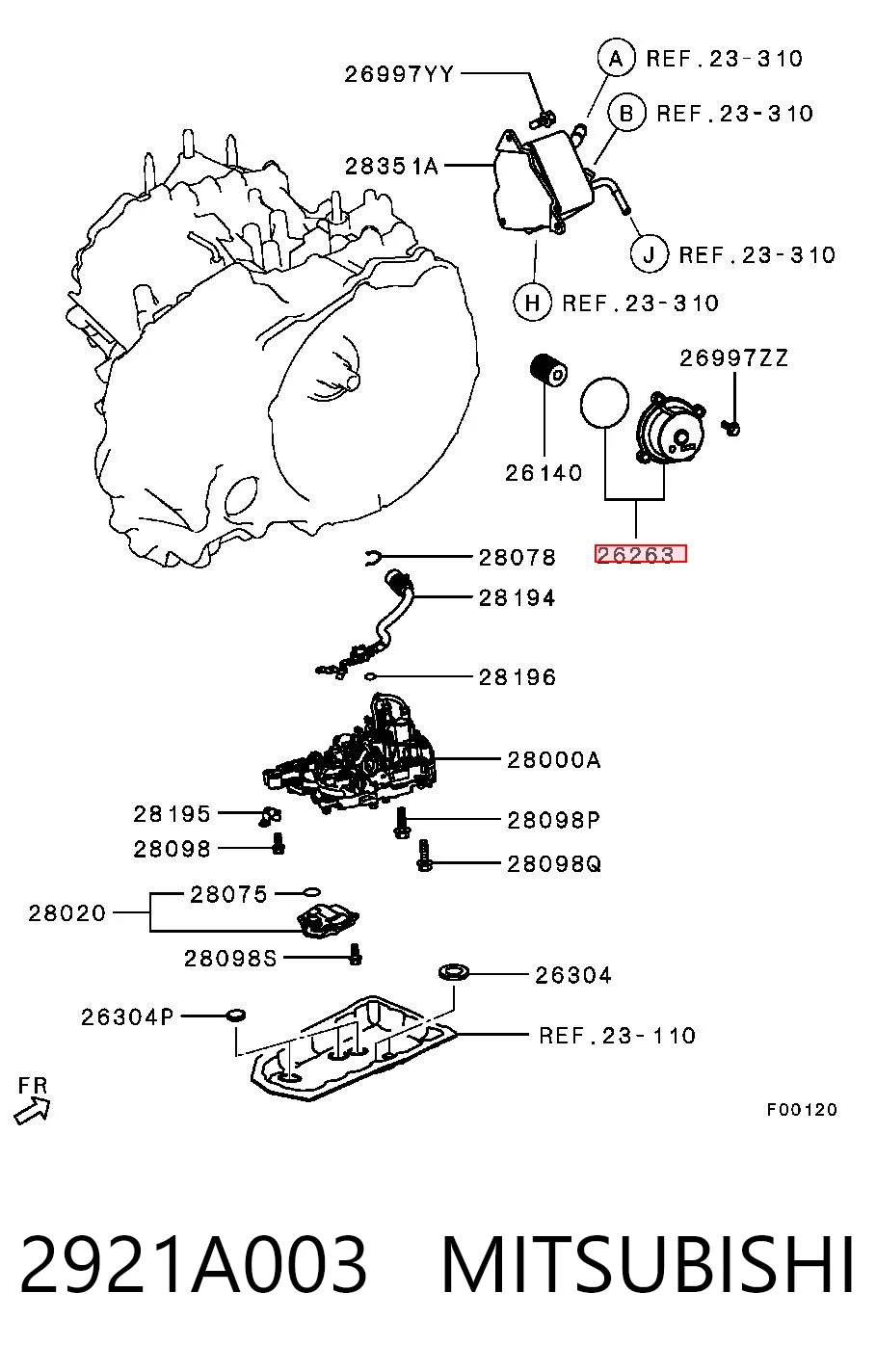 26997YY
A REF.23-310
B REF.23-310
28351A
J REF.23-310
H REF.23-310
26997ZZ
26140
26263
28078
28194
28196
28000A
28195
28098P
28098
28098Q
28020
28075
28098S
26304
26304P
REF.23-110
FR
F00120

2921A003 MITSUBISHI