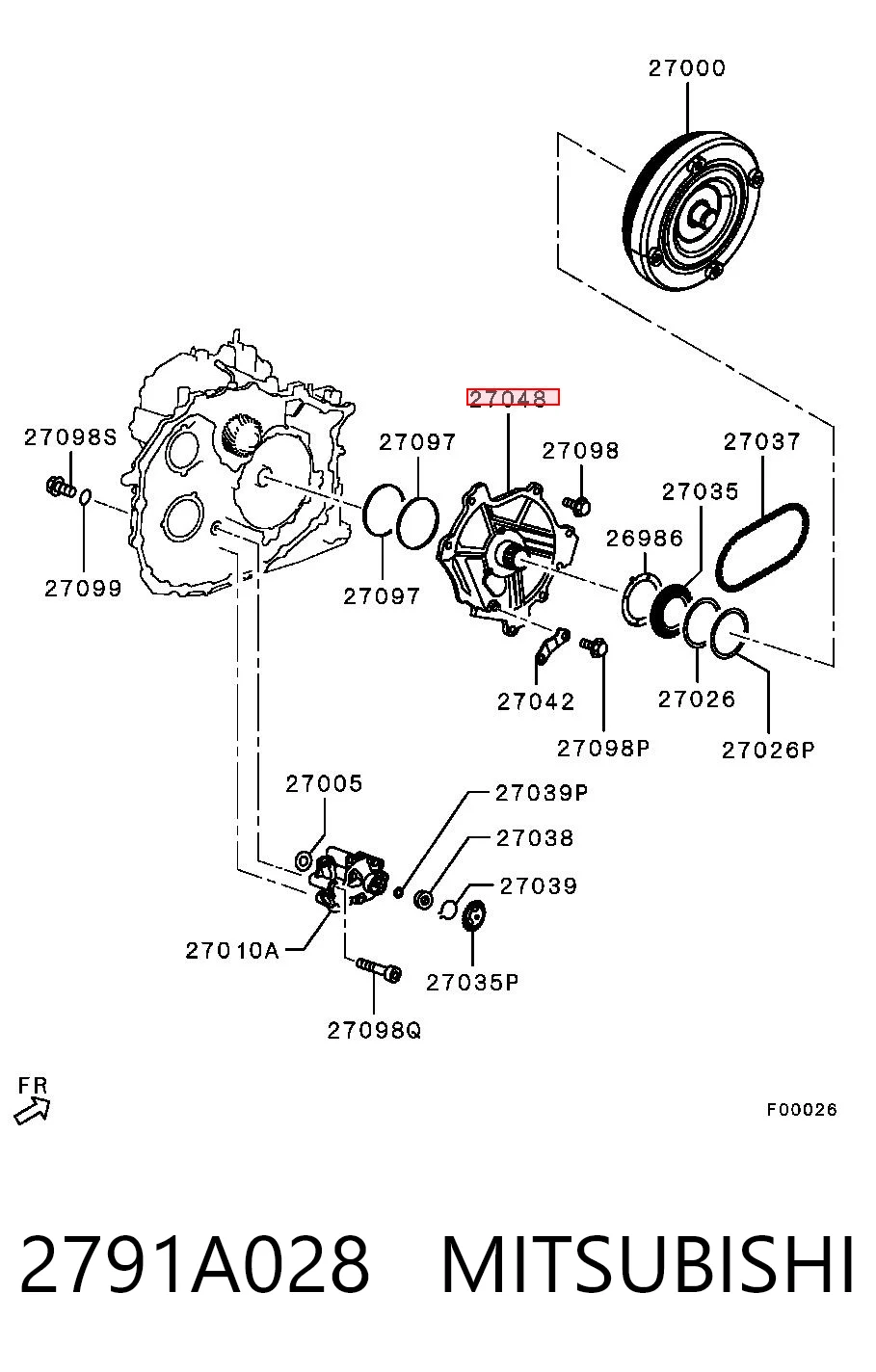 27000

27048

27098S

27097

27098

27037

27035

26986

27099

27097

27042

27026

27098P

27026P

27005

27039P

27038

27039

27010A

27035P

27098Q

FR

F00026

2791A028 MITSUBISHI