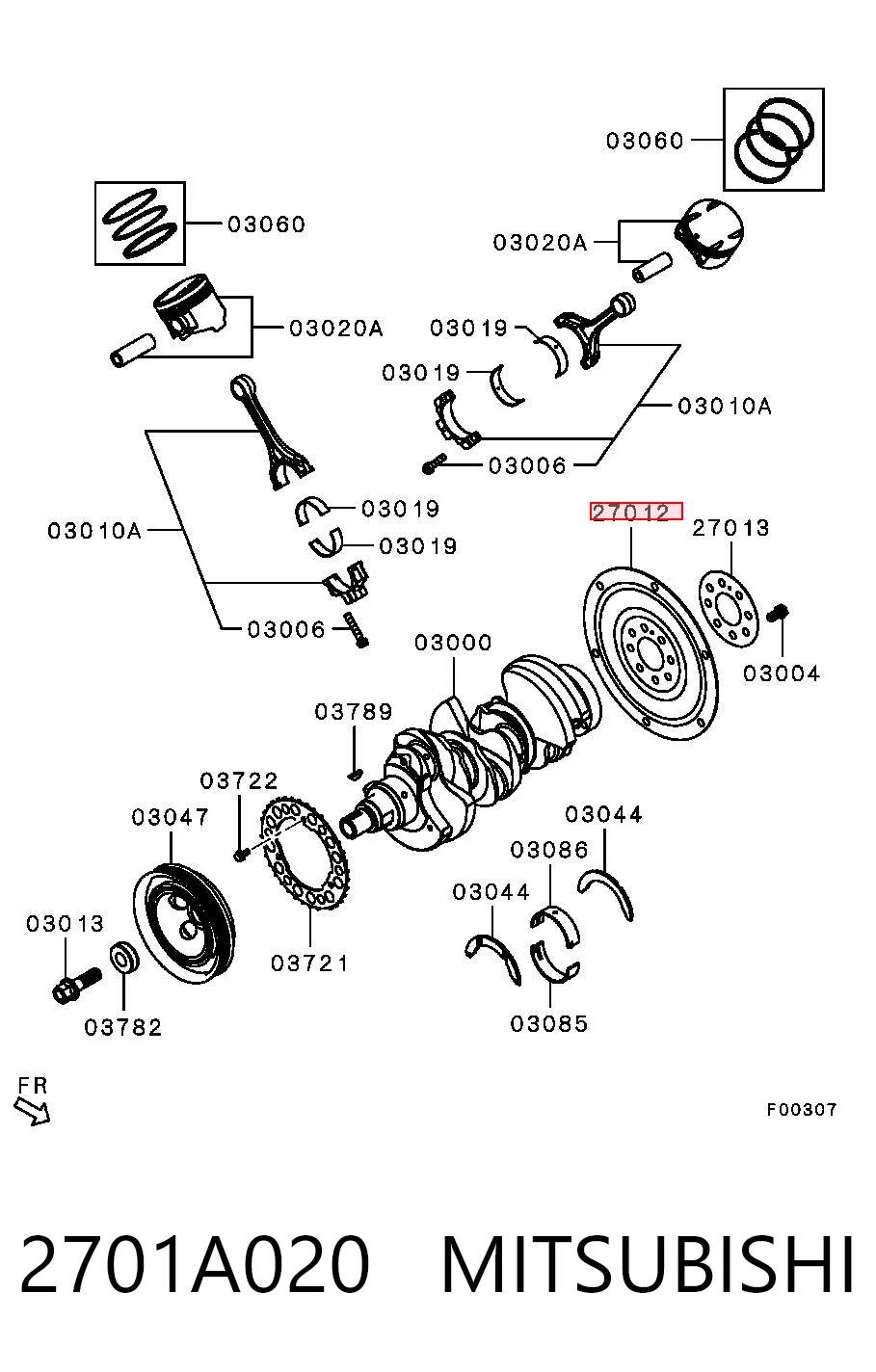 03060
03060
03020A
03020A
03019
03019
03010A
03006
03019
03019
03010A
03006
27012
27013
03004
03000
03789
03722
03047
03044
03086
03044
03013
03721
03782
03085
FR
F00307

2701A020 MITSUBISHI