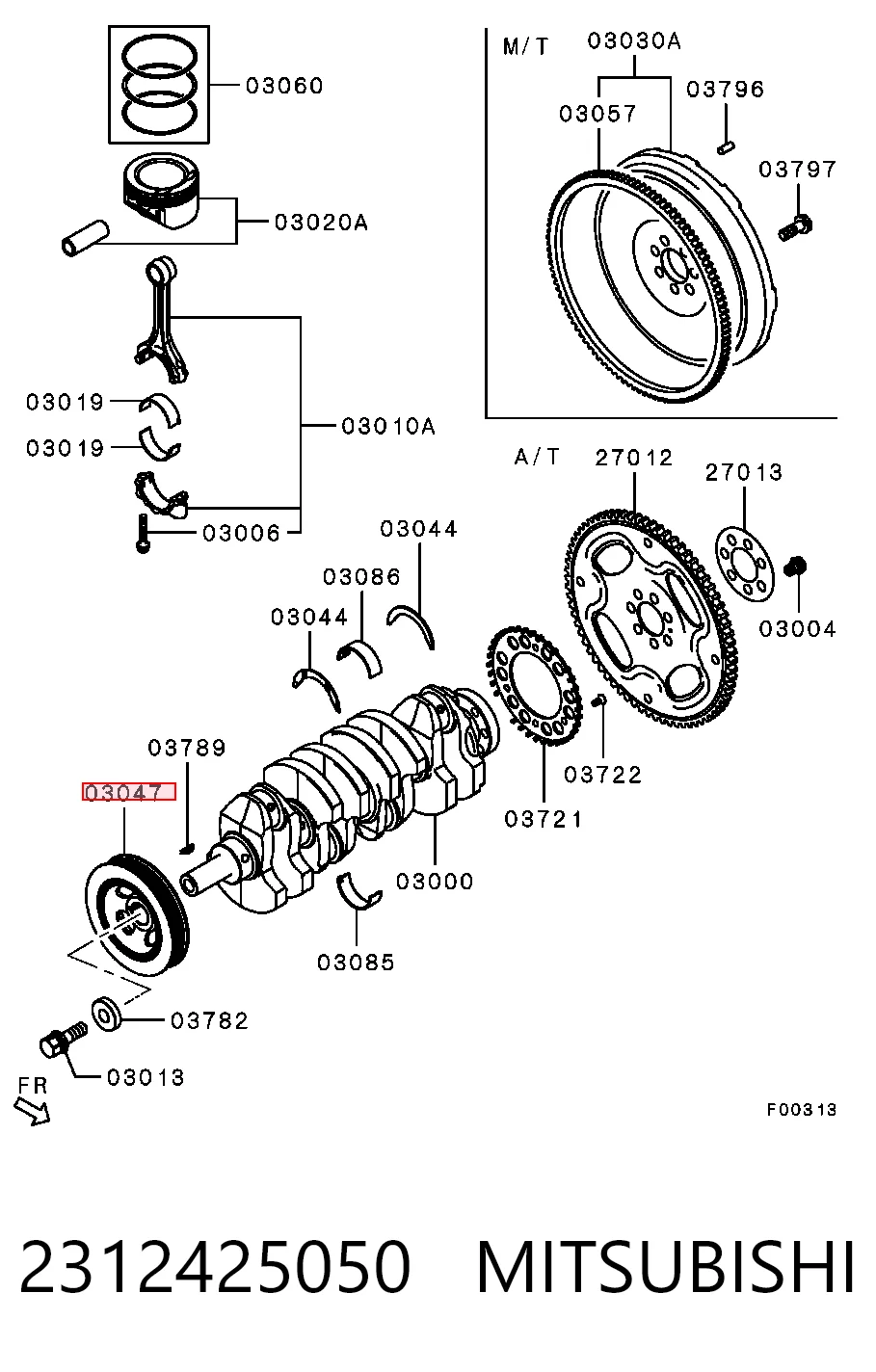 03060
03020A
03019
03019
03010A
03006
M/T
03030A
03057
03796
03797
A/T
27012
27013
03004
03044
03086
03044
03789
03047
03722
03721
03000
03085
03782
03013
FR
F00313

2312425050 MITSUBISHI