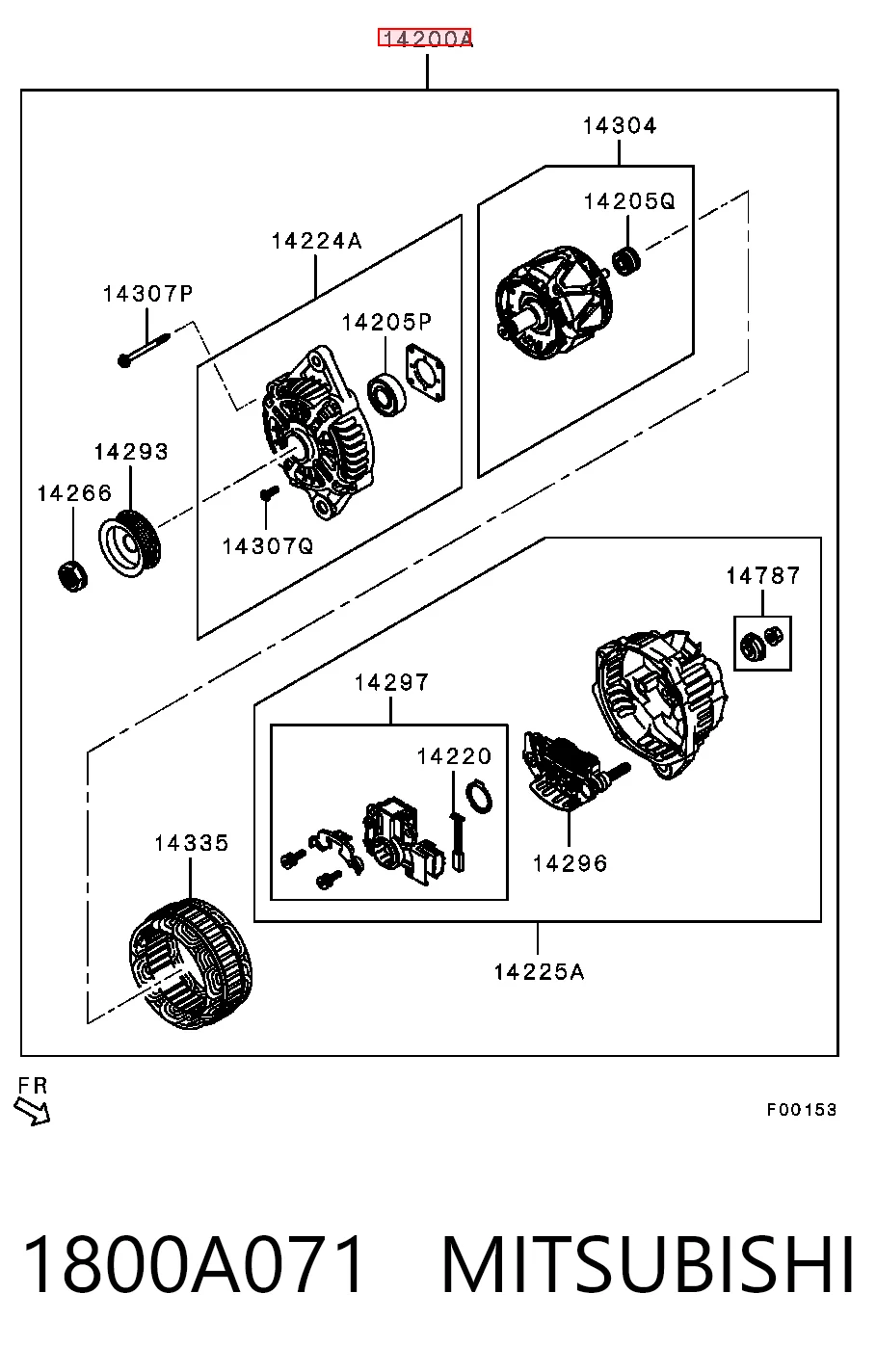 14200A

14304

14205Q

14224A

14307P

14205P

14293

14266

14307Q

14787

14297

14220

14296

14335

14225A

FR

F00153

1800A071 MITSUBISHI