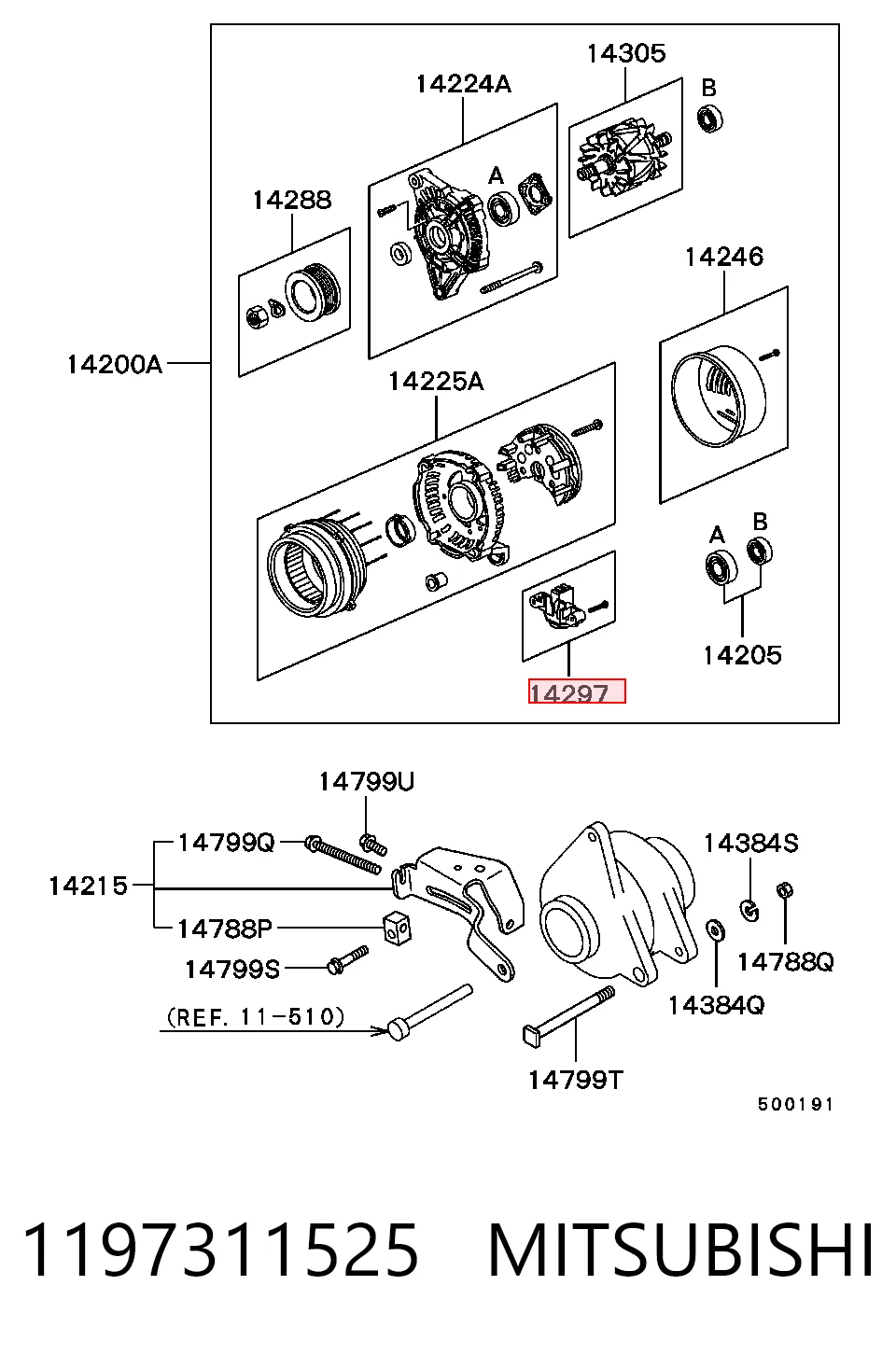 14305
14224A
B
A
14288
14246
14200A
14225A
A
B
14205
14297

14799U
14799Q
14384S
14215
14788P
14788Q
14799S
14384Q
(REF. 11-510)
14799T
500191

1197311525 MITSUBISHI