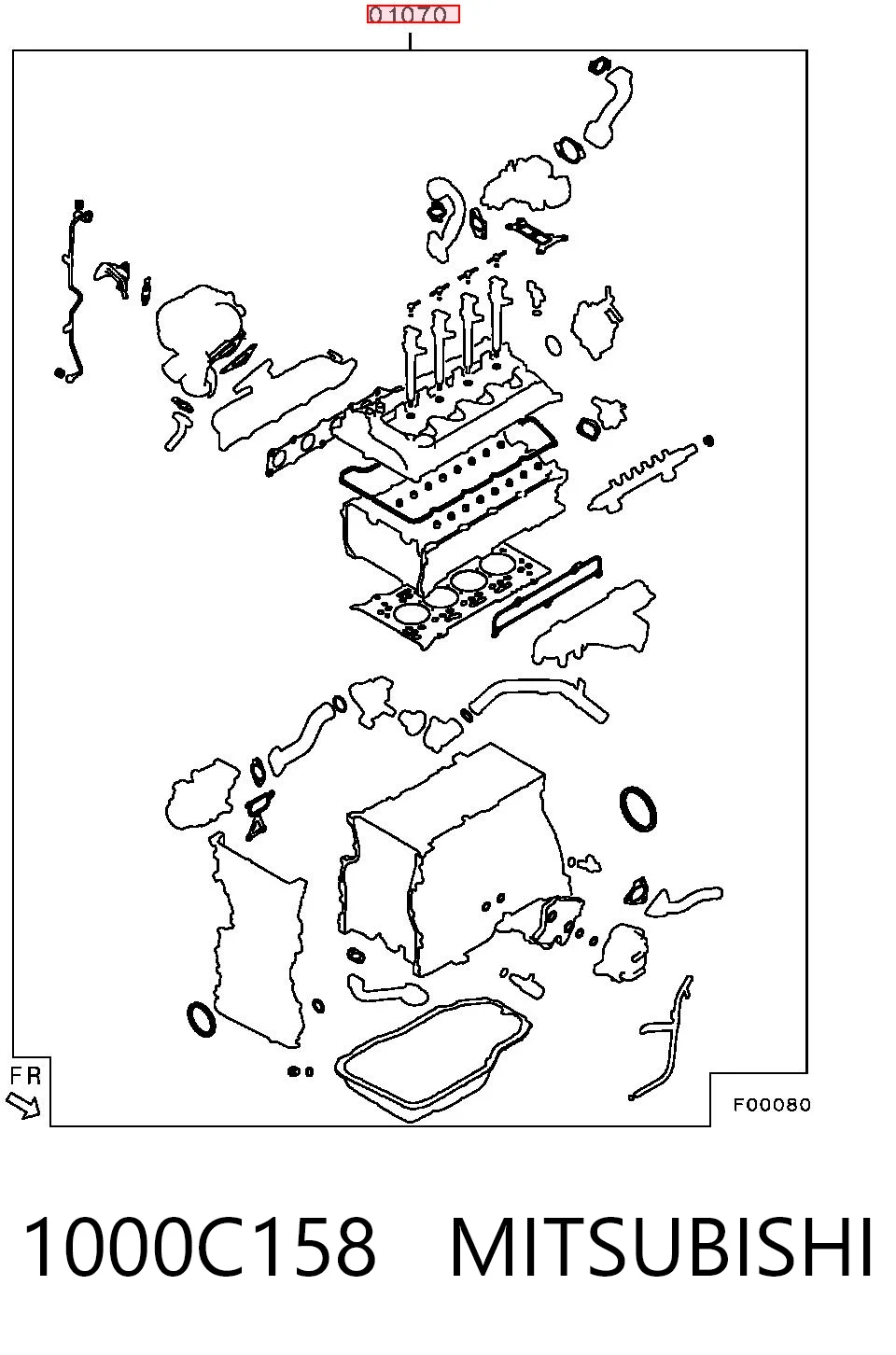 01070

FR

F00080

1000C158 MITSUBISHI