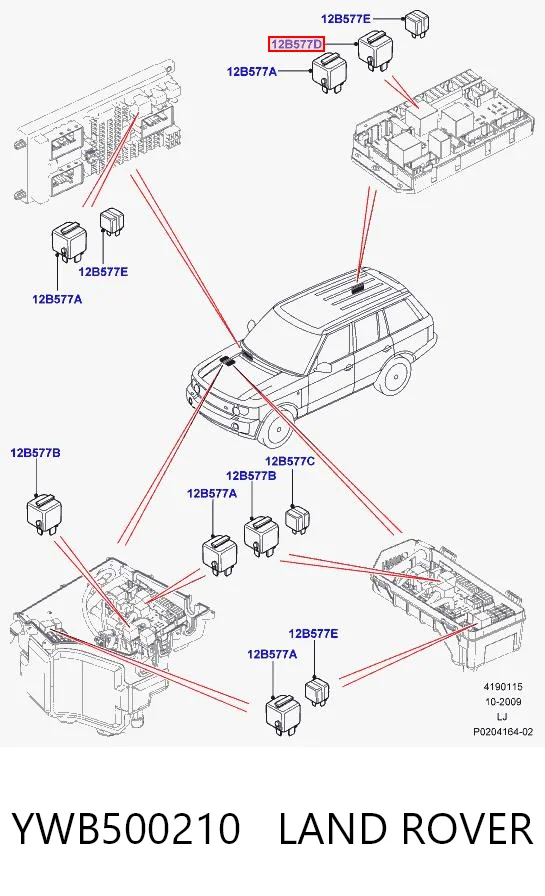 12B577E
12B577D
12B577A

12B577E
12B577A

12B577B
12B577C
12B577B
12B577A

12B577E
12B577A

4190115
10-2009
LJ
P0204164-02

YWB500210 LAND ROVER