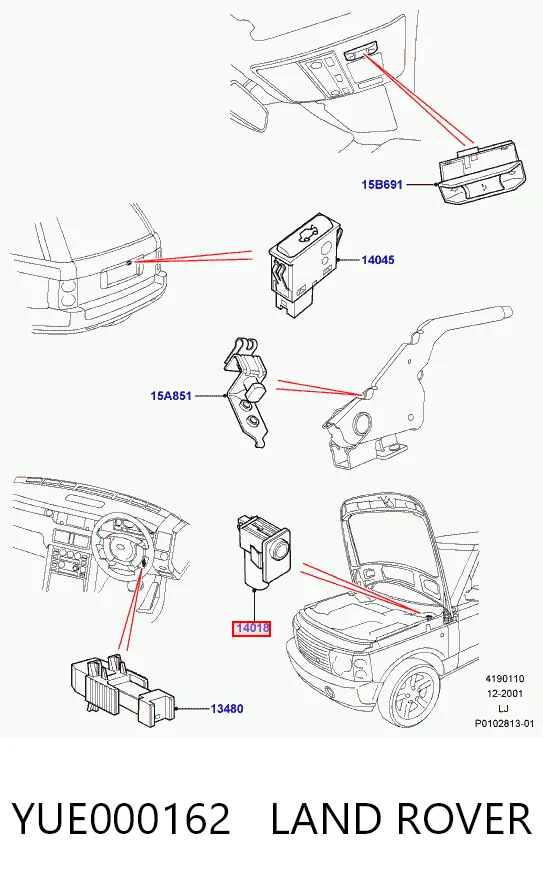 15B691

14045

15A851

14018

13480

4190110
12-2001
LJ
P0102813-01

YUE000162 LAND ROVER