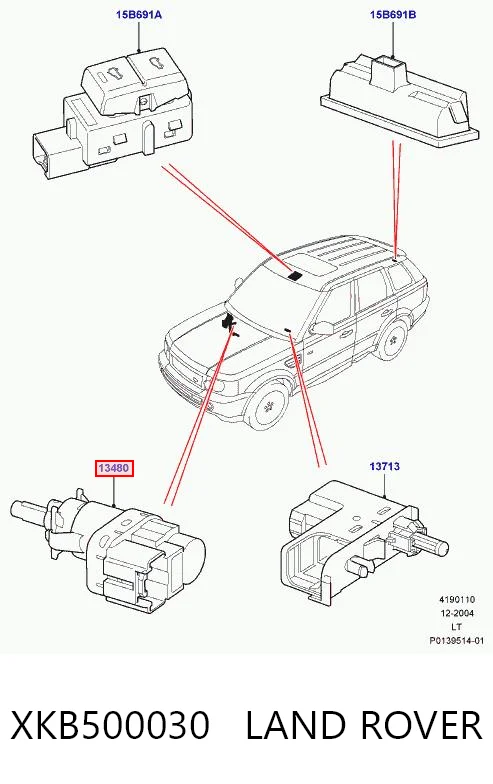 15B691A

15B691B

13480

13713

4190110
12-2004
LT
P0139514-01

XKB500030 LAND ROVER