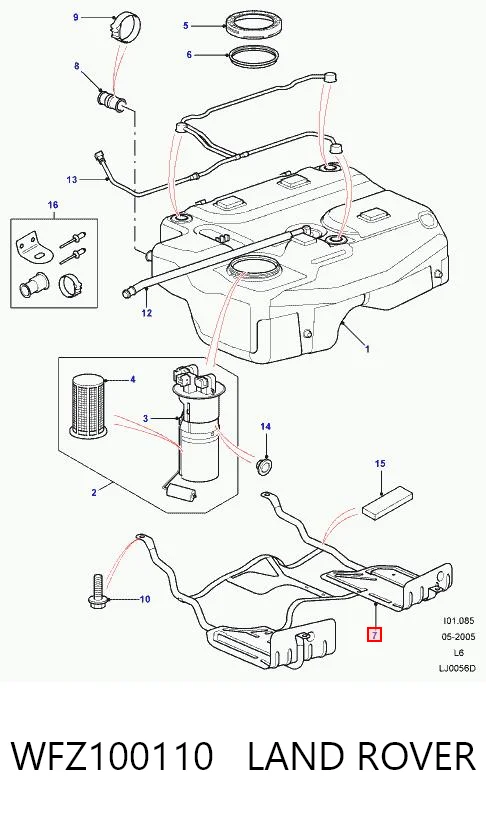 9
5
6
8
13
16
12
1
4
3
14
2
15
10
7
I01.085
05-2005
L6
LJ0056D

WFZ100110 LAND ROVER