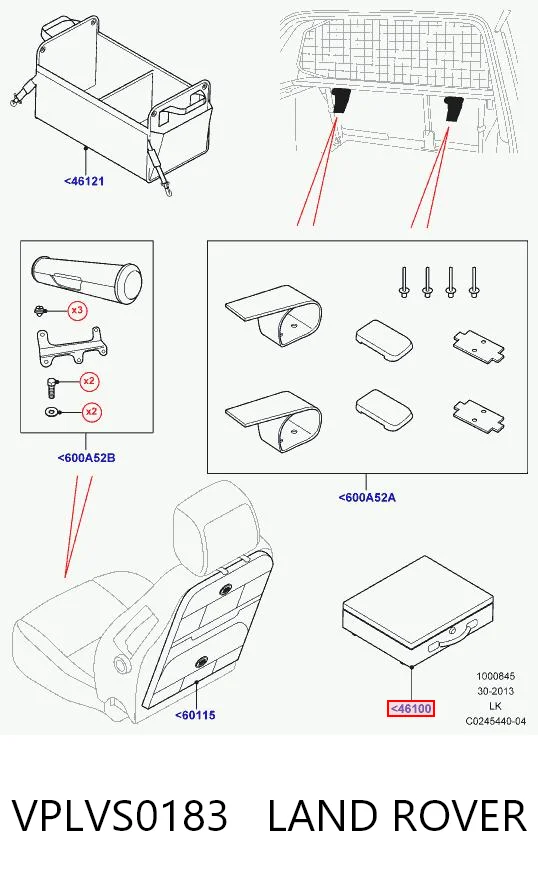 <46121

x3

x2

x2

<600A52B

<600A52A

<60115

<46100

1000845
30-2013
LK
C0245440-04

VPLVS0183 LAND ROVER