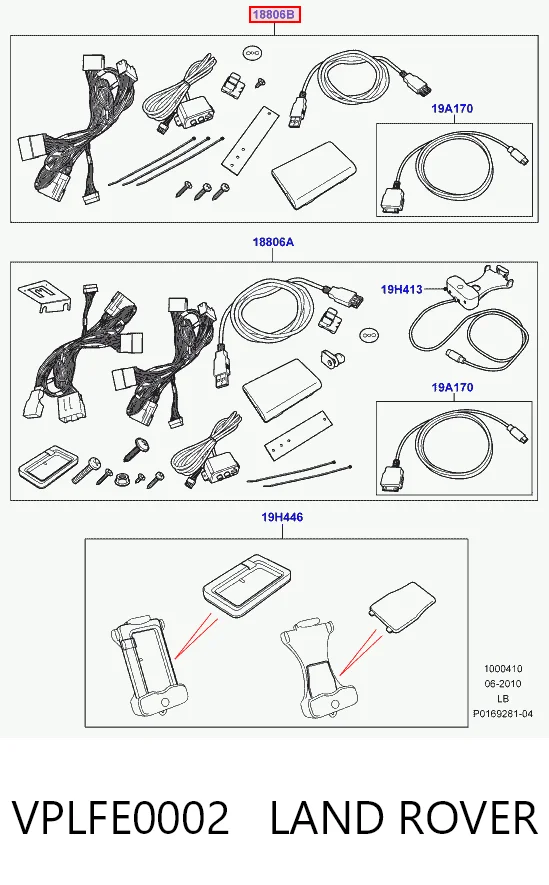 18806B

19A170

18806A

19H413

19A170

19H446

1000410
06-2010
LB
P0169281-04

VPLFE0002 LAND ROVER