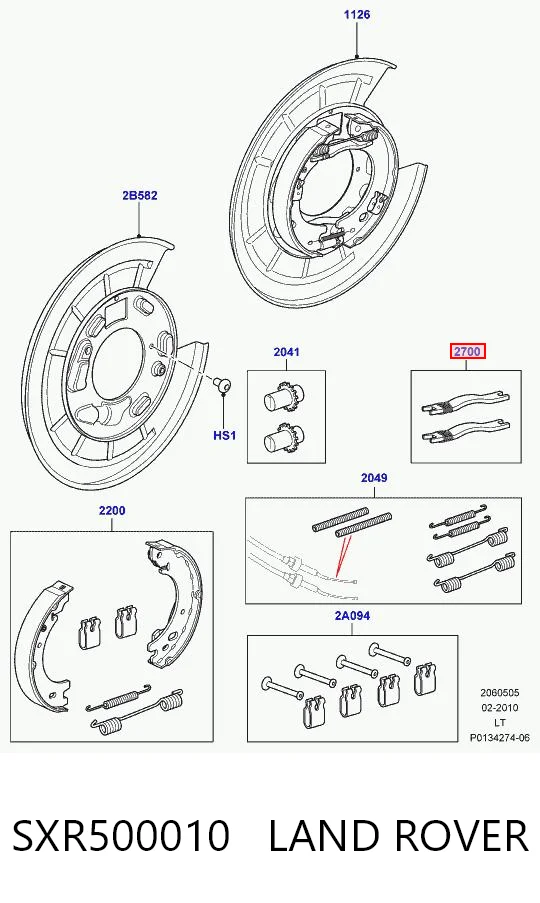 1126

2B582

2041

2700

HS1

2049

2200

2A094

2060505
02-2010
LT
P0134274-06

SXR500010 LAND ROVER