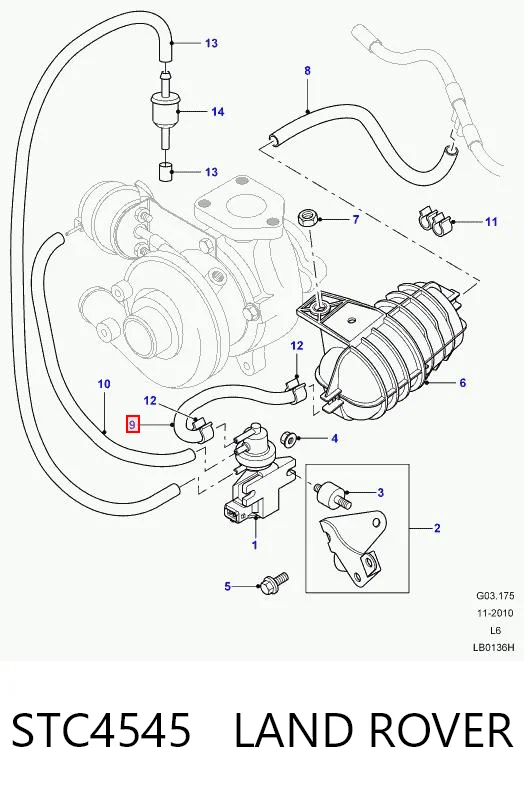 13
8
14
13
7
11
12
6
10
12
9
4
3
2
1
5

G03.175
11-2010
L6
LB0136H

STC4545 LAND ROVER