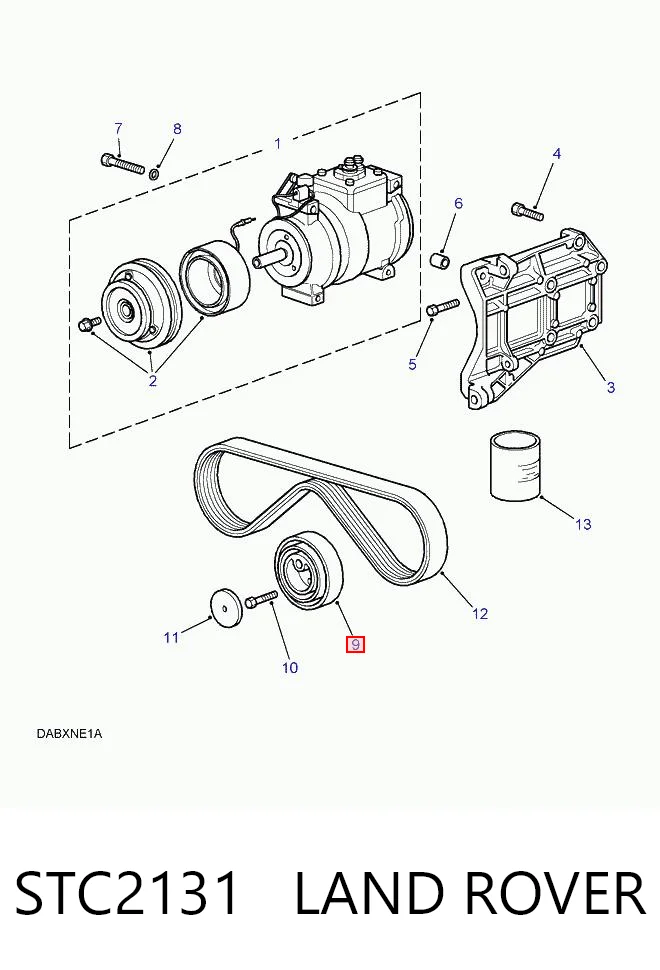 7
8
1
4
6
2
5
3
13
12
11
10
9
DABXNE1A

STC2131 LAND ROVER