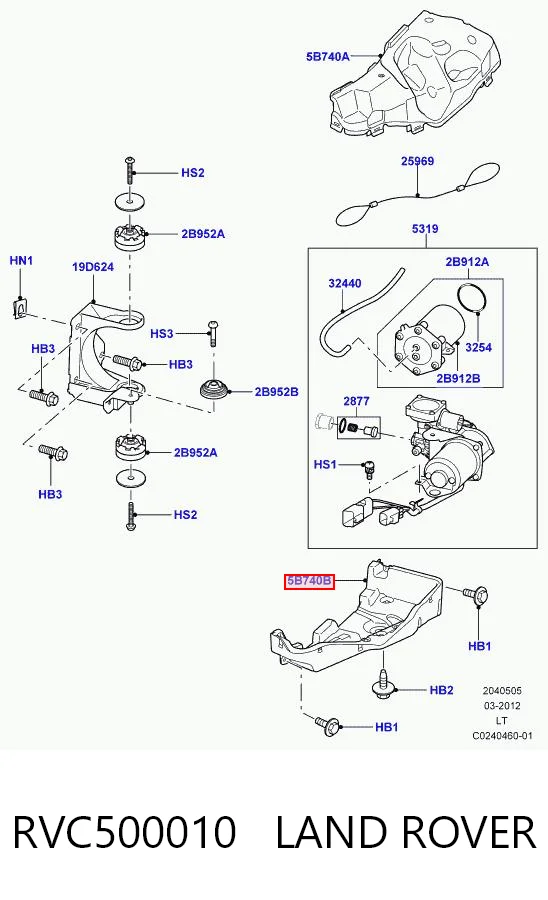 5B740A

25969

5319

2B912A

32440

3254

2B912B

2877

HS1

HS2

2B952A

HN1

19D624

HS3

HB3

HB3

2B952B

2B952A

HB3

HS2

5B740B

HB1

HB2

HB1

2040505
03-2012
LT
C0240460-01

RVC500010 LAND ROVER