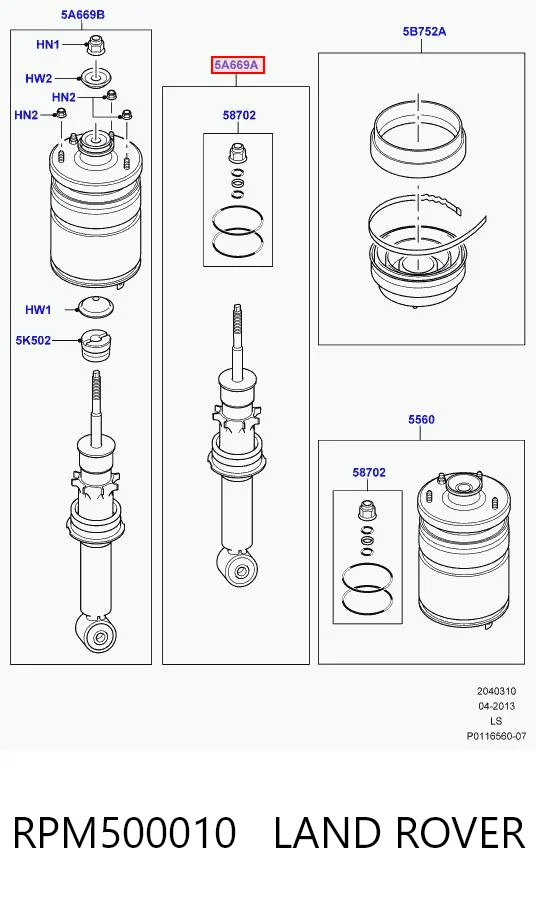 5A669B

HN1

HW2

HN2

HN2

HW1

5K502

5A669A

58702

5B752A

5560

58702

2040310
04-2013
LS
P0116560-07

RPM500010 LAND ROVER