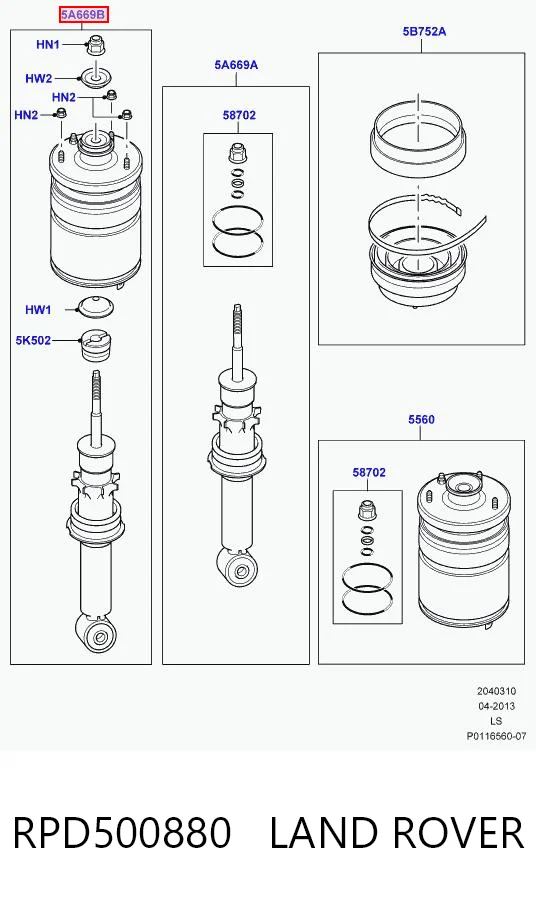 5A669B

HN1

HW2

HN2

HN2

HW1

5K502

5A669A

58702

5B752A

5560

58702

2040310
04-2013
LS
P0116560-07

RPD500880 LAND ROVER