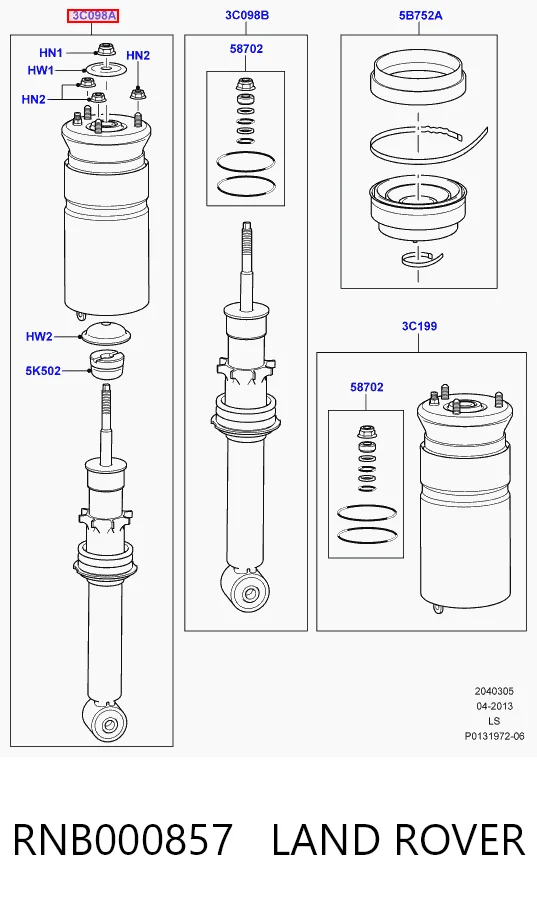 3C098A

HN1
HN2
HW1
HN2

HW2
5K502

3C098B
58702

5B752A

3C199
58702

2040305
04-2013
LS
P0131972-06

RNB000857 LAND ROVER