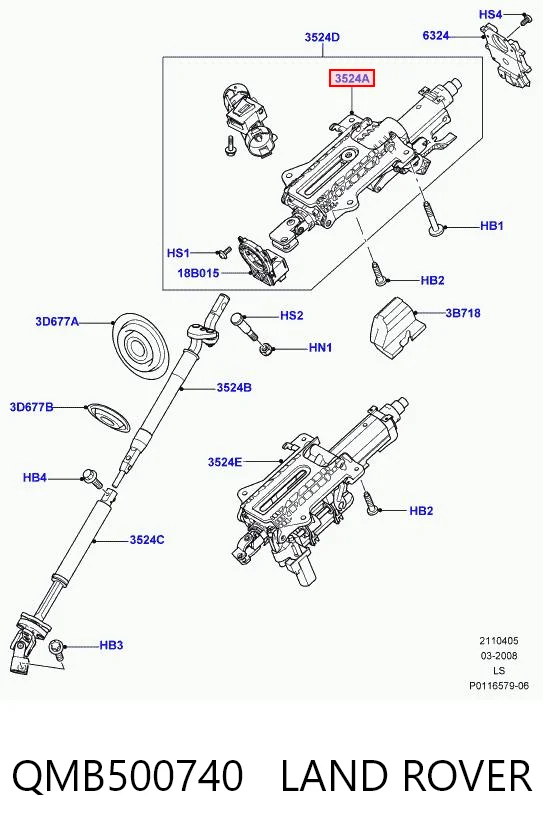 HS4
6324
3524D
3524A
HB1
HS1
18B015
HB2
3D677A
HS2
3B718
HN1
3524B
3D677B
3524E
HB4
HB2
3524C
HB3
2110405
03-2008
LS
P0116579-06

QMB500740 LAND ROVER