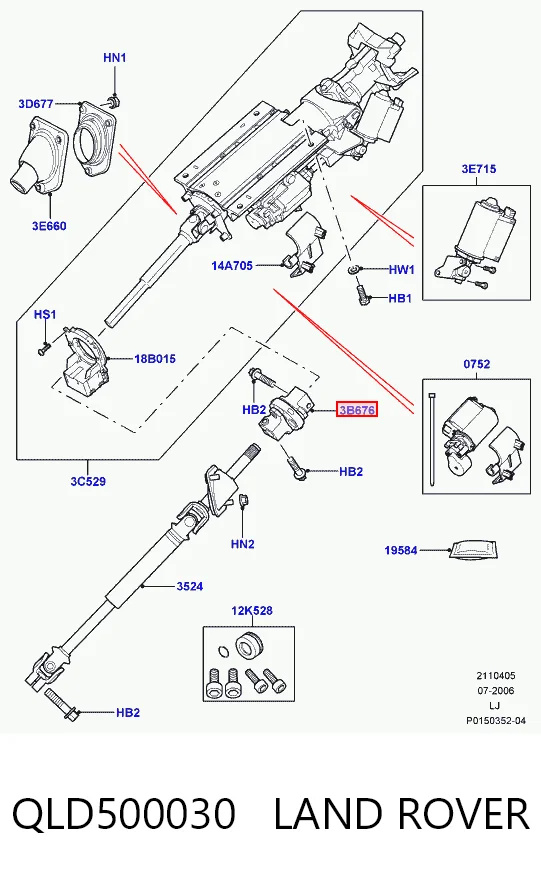 HN1
3D677
3E660
3E715
14A705
HW1
HB1
HS1
18B015
0752
HB2
3B676
HB2
3C529
HN2
19584
3524
12K528
HB2
2110405
07-2006
LJ
P0150352-04

QLD500030 LAND ROVER