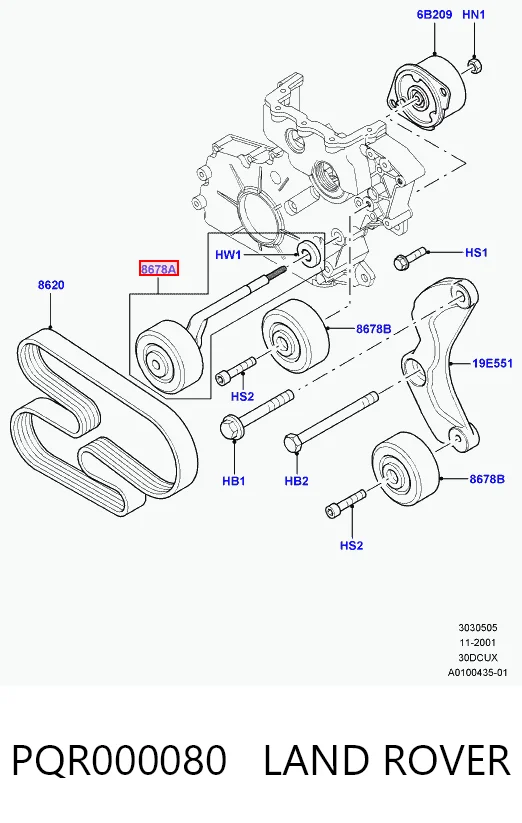 6B209 HN1

HW1

HS1

8678A

8620

8678B

19E551

HS2

HB1

HB2

8678B

HS2

3030505
11-2001
30DCUX
A0100435-01

PQR000080 LAND ROVER