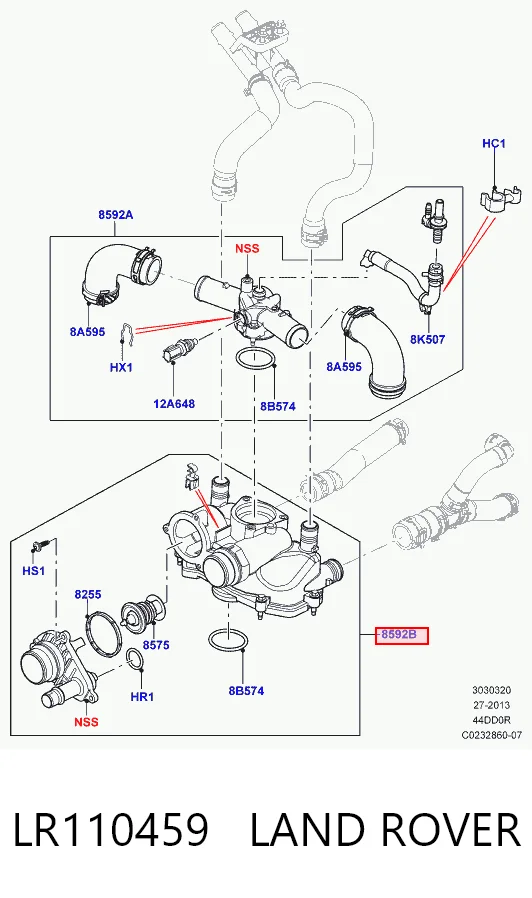 HC1

8592A

NSS

8A595

HX1

12A648

8B574

8A595

8K507

HS1

8255

8575

HR1

NSS

8B574

8592B

3030320
27-2013
44DD0R
C0232860-07

LR110459 LAND ROVER