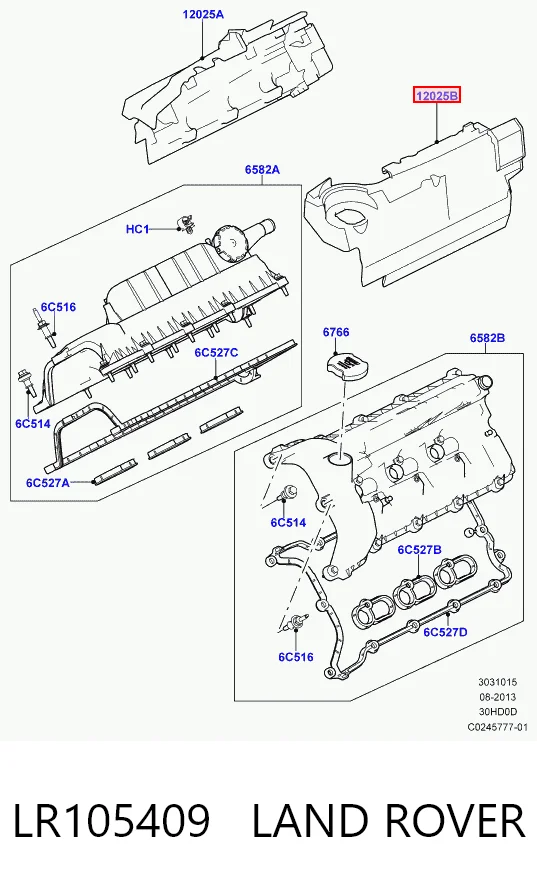 12025A

12025B

6582A

HC1

6C516

6C527C

6C514

6C527A

6766

6582B

6C514

6C527B

6C527D

6C516

3031015
08-2013
30HD0D
C0245777-01

LR105409 LAND ROVER