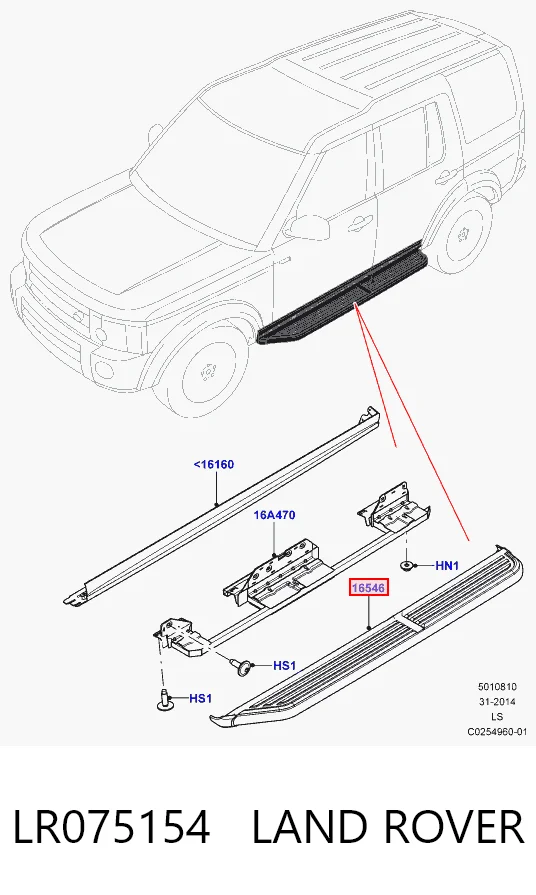 <16160

16A470

HN1

16546

HS1

HS1

5010810
31-2014
LS
C0254960-01

LR075154 LAND ROVER