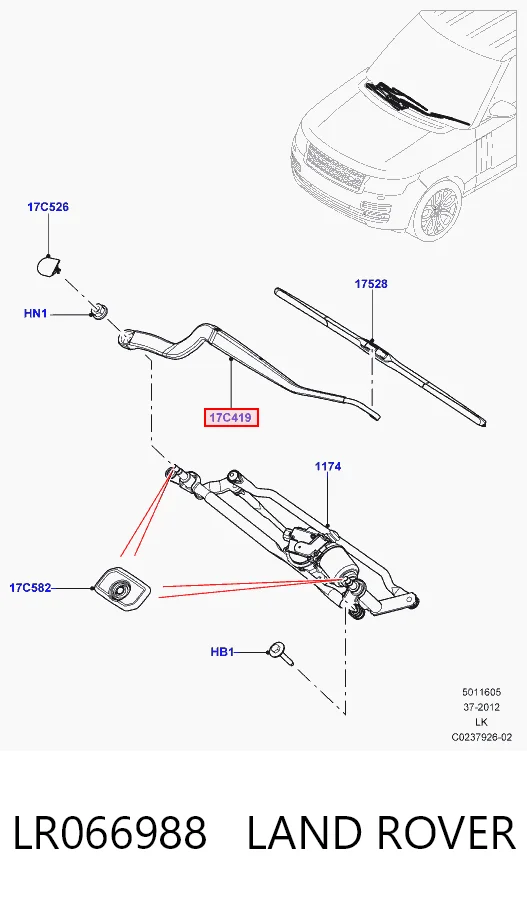 17C526

HN1

17528

17C419

1174

17C582

HB1

5011605
37-2012
LK
C0237926-02

LR066988 LAND ROVER