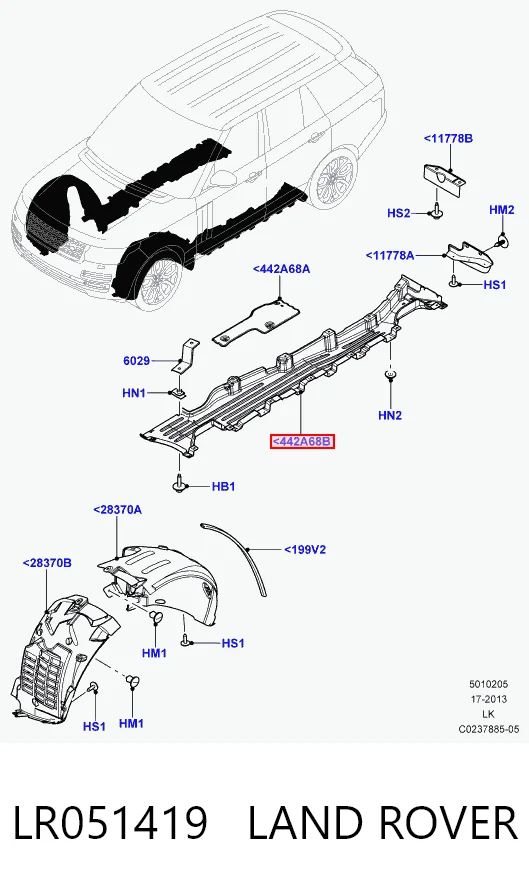 <11778B
HS2
HM2
<11778A
HS1
<442A68A
6029
HN1
HN2
<442A68B
HB1
<28370A
<199V2
<28370B
HM1
HS1
HS1
HM1
5010205
17-2013
LK
C0237885-05

LR051419 LAND ROVER