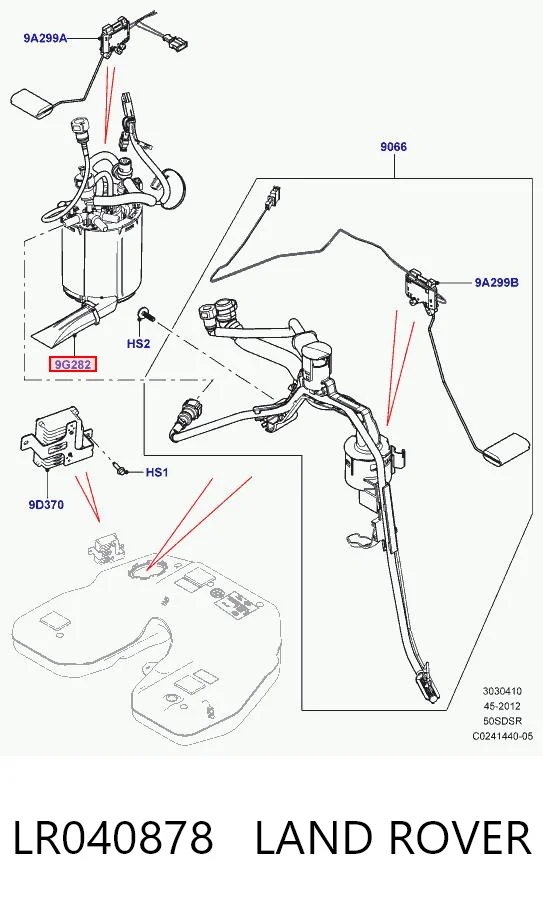 9A299A

9066

9A299B

HS2

9G282

HS1

9D370

3030410
45-2012
50SDSR
C0241440-05

LR040878 LAND ROVER