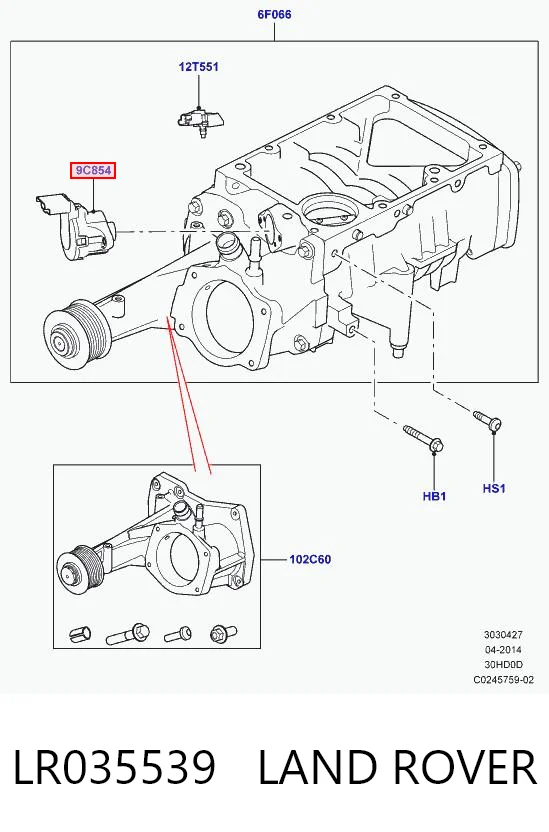 6F066

12T551

9C854

HB1

HS1

102C60

3030427
04-2014
30HD0D
C0245759-02

LR035539 LAND ROVER