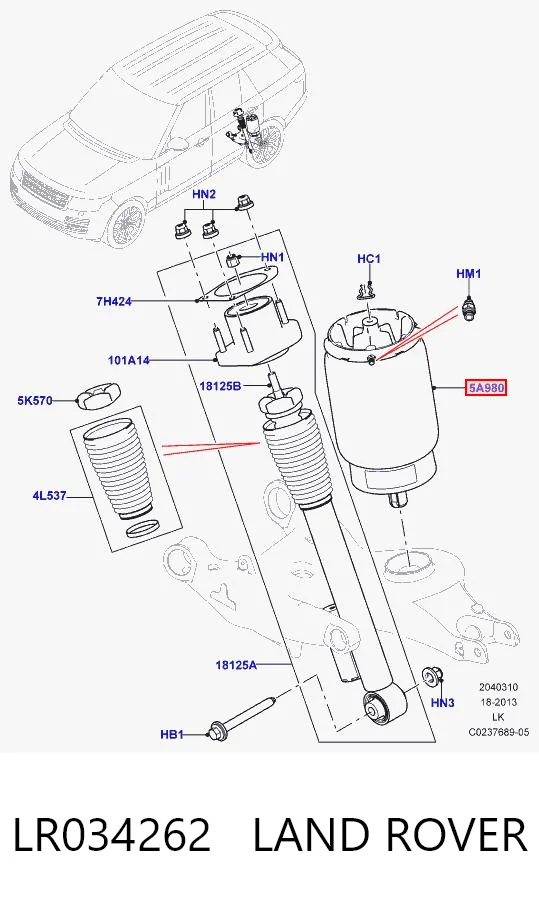 HN2
HN1
HC1
HM1
7H424
101A14
18125B
5A980
5K570
4L537
18125A
HN3
HB1
2040310
18-2013
LK
C0237689-05

LR034262 LAND ROVER