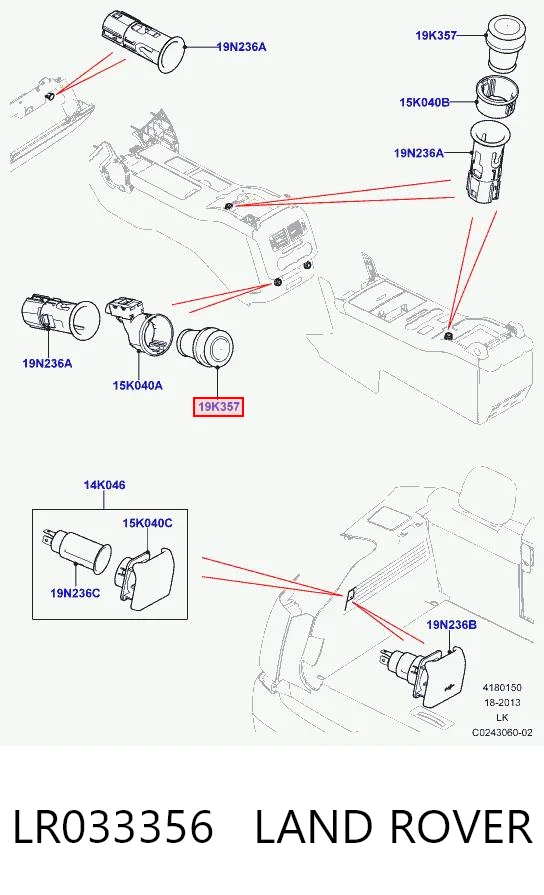 19N236A

19K357

15K040B

19N236A

19N236A

15K040A

19K357

14K046

15K040C

19N236C

19N236B

4180150
18-2013
LK
C0243060-02

LR033356 LAND ROVER