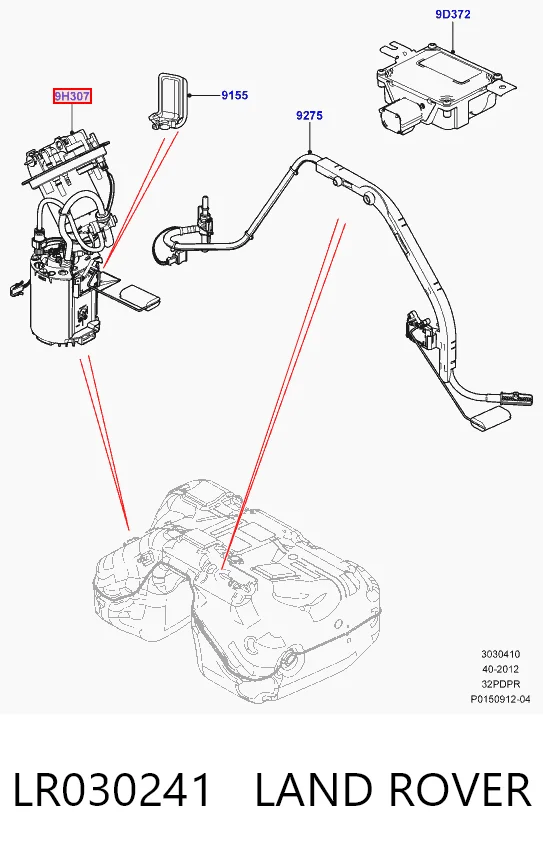 9D372

9H307

9155

9275

3030410
40-2012
32PDPR
P0150912-04

LR030241 LAND ROVER