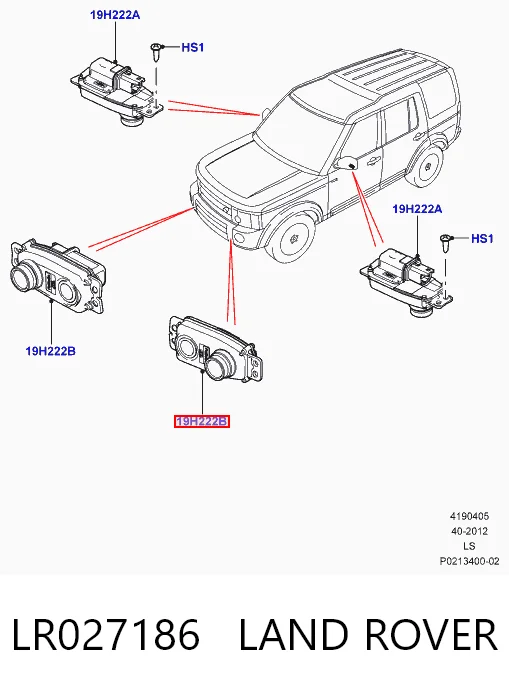 19H222A

HS1

19H222A

HS1

19H222B

19H222B

4190405
40-2012
LS
P0213400-02

LR027186 LAND ROVER