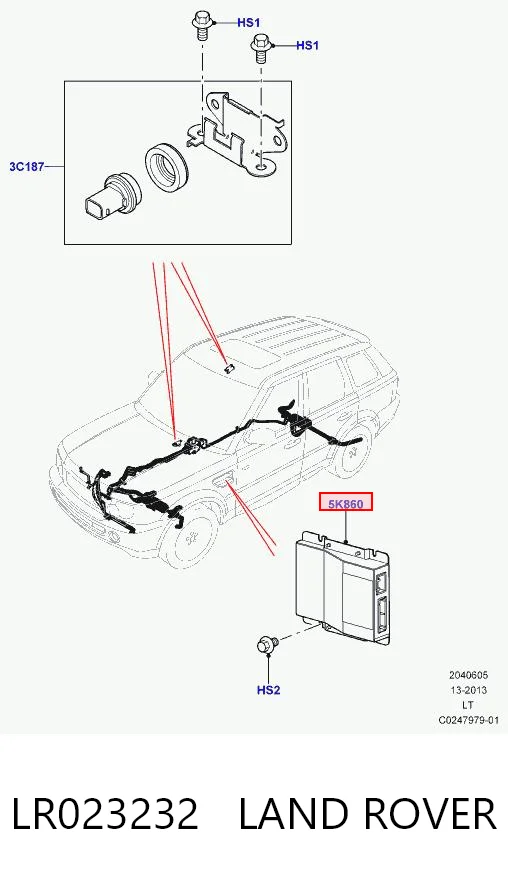 HS1
HS1
3C187
5K860
HS2
2040605
13-2013
LT
C0247979-01
LR023232 LAND ROVER