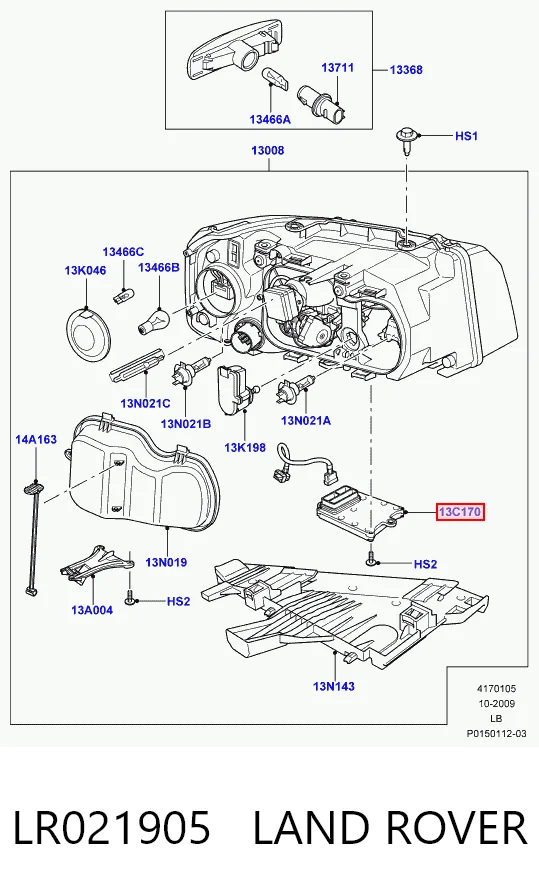 13711
13368
13466A
HS1
13008
13466C
13K046
13466B
13N021C
13N021B
13K198
13N021A
14A163
13C170
13N019
HS2
13A004
HS2
13N143
4170105
10-2009
LB
P0150112-03

LR021905 LAND ROVER