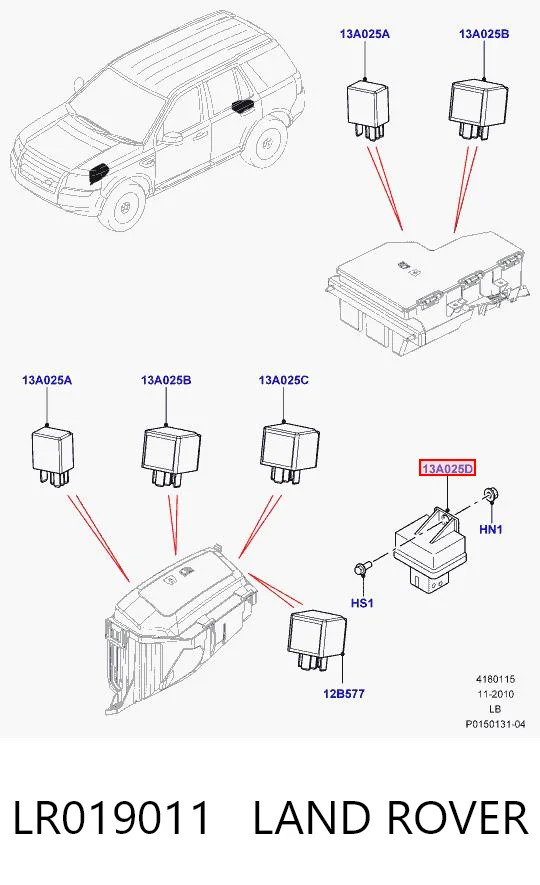 13A025A
13A025B

13A025A
13A025B
13A025C

13A025D
HN1
HS1

12B577

4180115
11-2010
LB
P0150131-04

LR019011 LAND ROVER